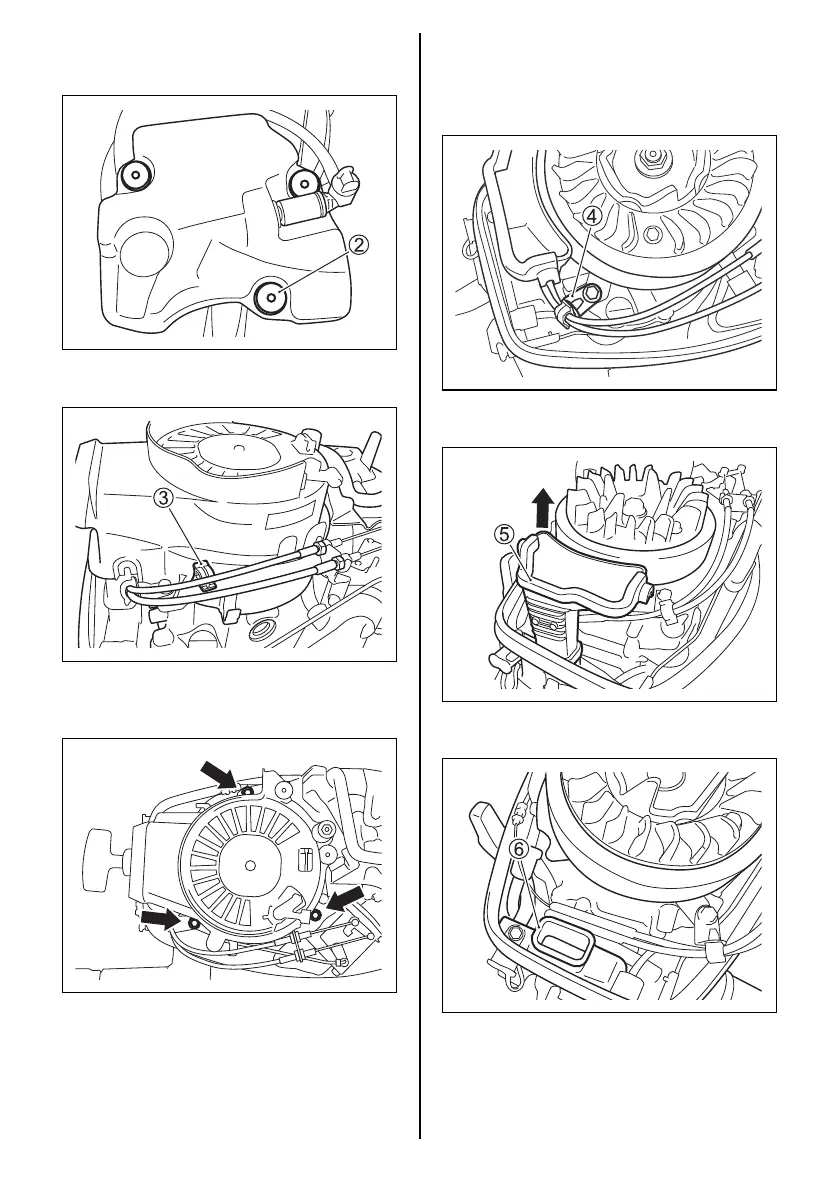 ②

③

④

⑤

⑥