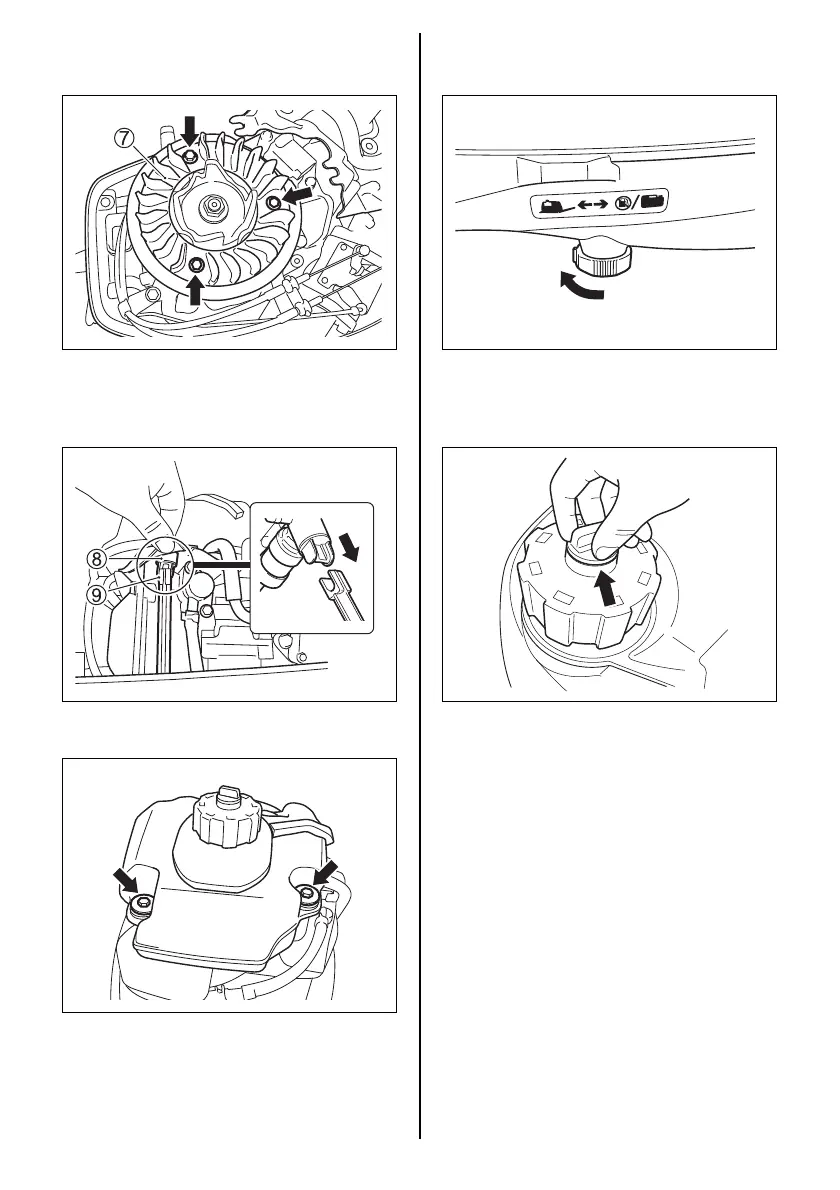 7

8
9