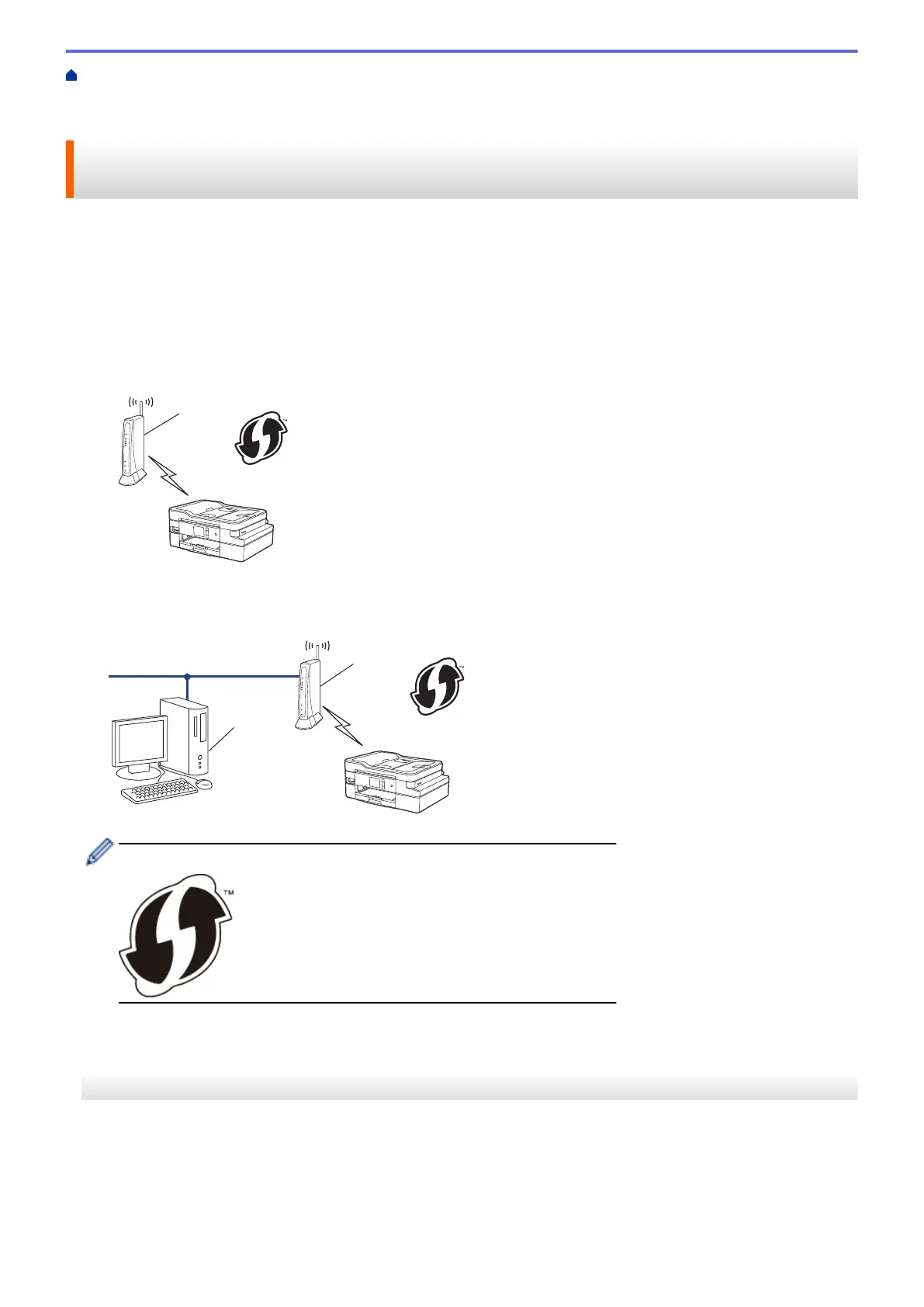 TM

TM

TM