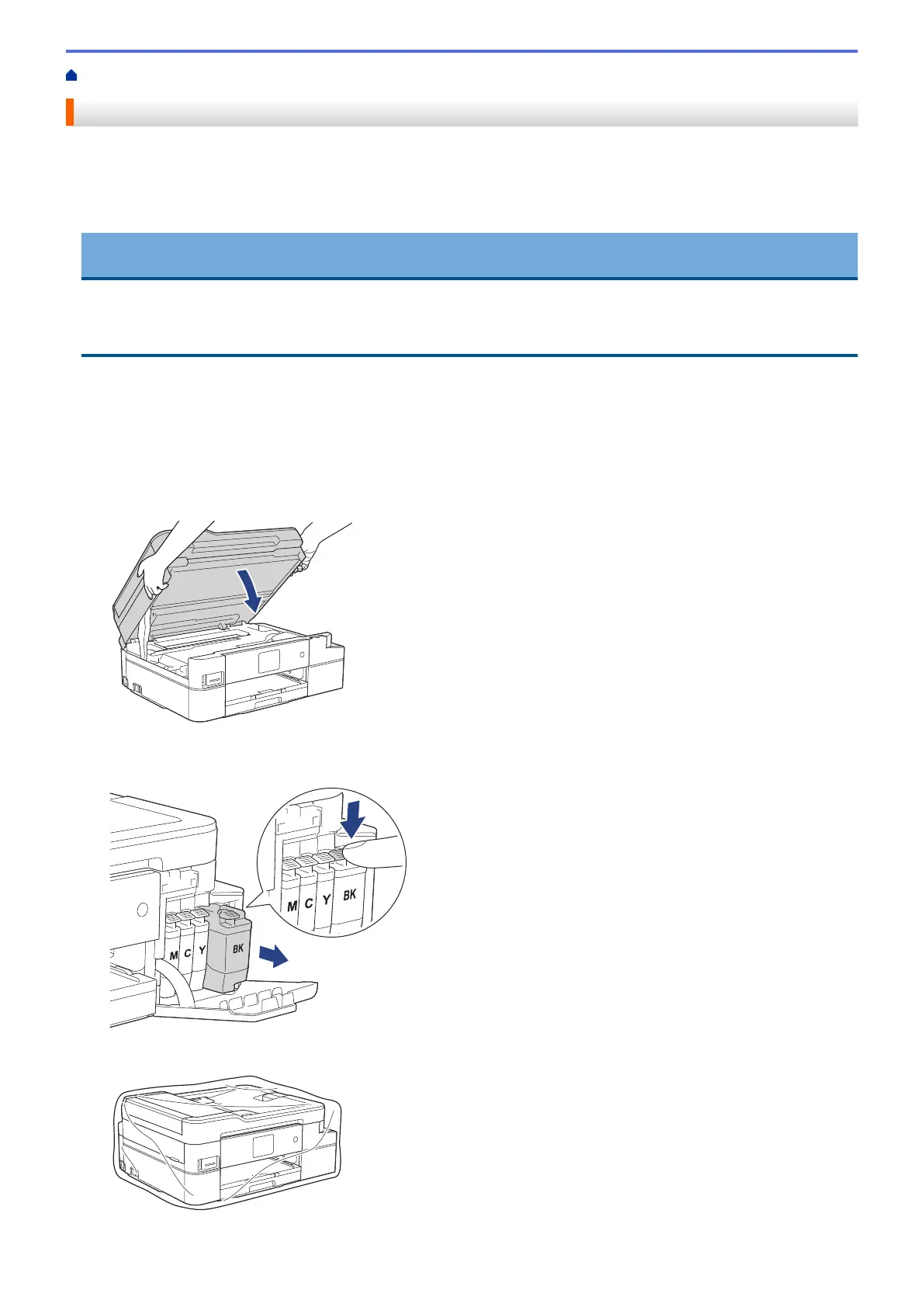 M C Y BK

M C Y BK