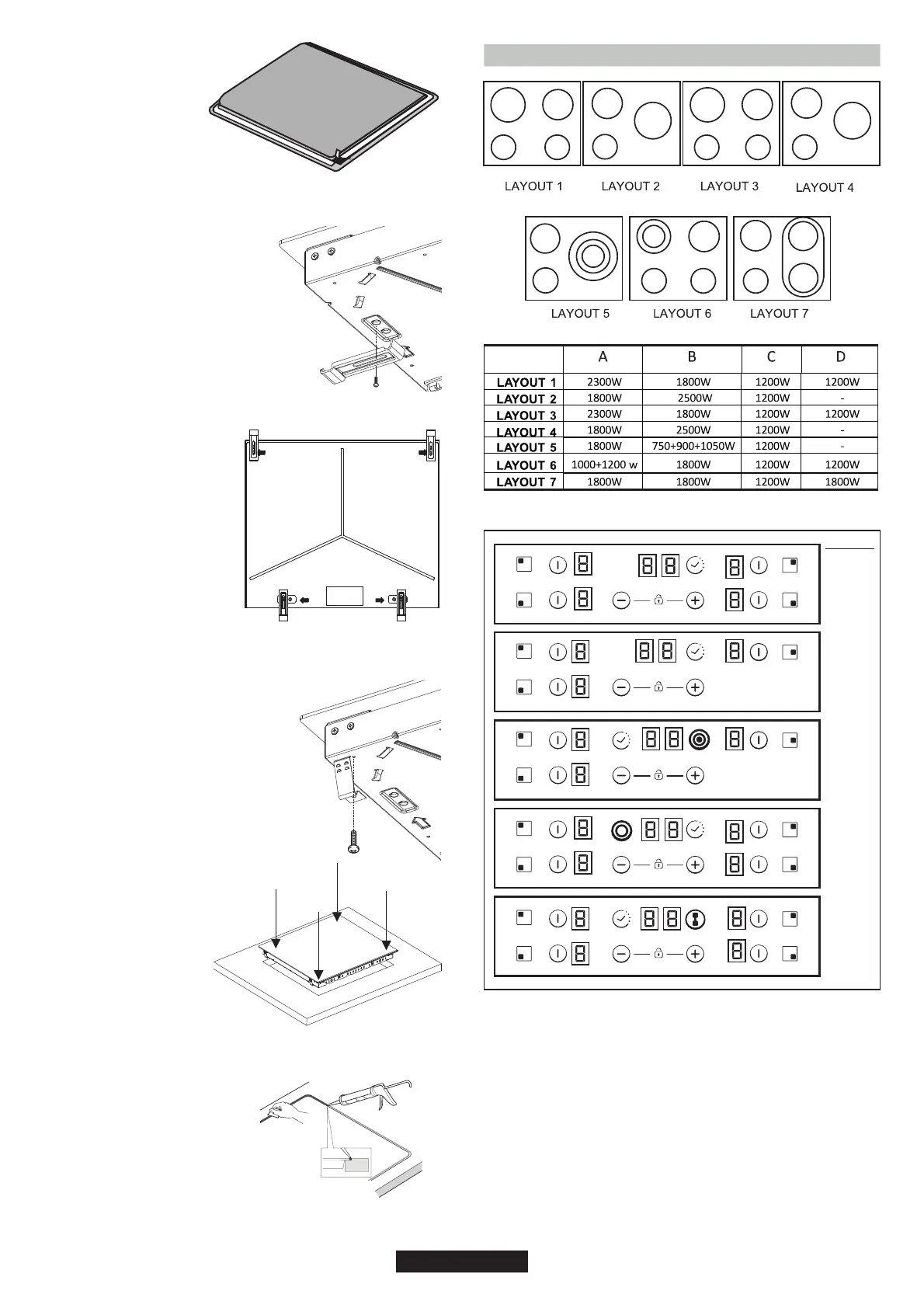 LAYOUT 1 LAYOUT 2 LAYOUT 3 LAYOUT 4

LAYOUT 5 LAYOUT 6 LAYOUT 7

| | A | B | C | D |
|---|---|---|---|---|
| LAYOUT 1 | 2300W | 1800W | 1200W | 1200W |
| LAYOUT 2 | 1800W | 2500W | 1200W | - |
| LAYOUT 3 | 2300W | 1800W | 1200W | 1200W |
| LAYOUT 4 | 1800W | 2500W | 1200W | - |
| LAYOUT 5 | 1800W | 750+900+1050W | 1200W | - |
| LAYOUT 6 | 1000+1200 w | 1800W | 1200W | 1200W |
| LAYOUT 7 | 1800W | 1800W | 1200W | 1800W |