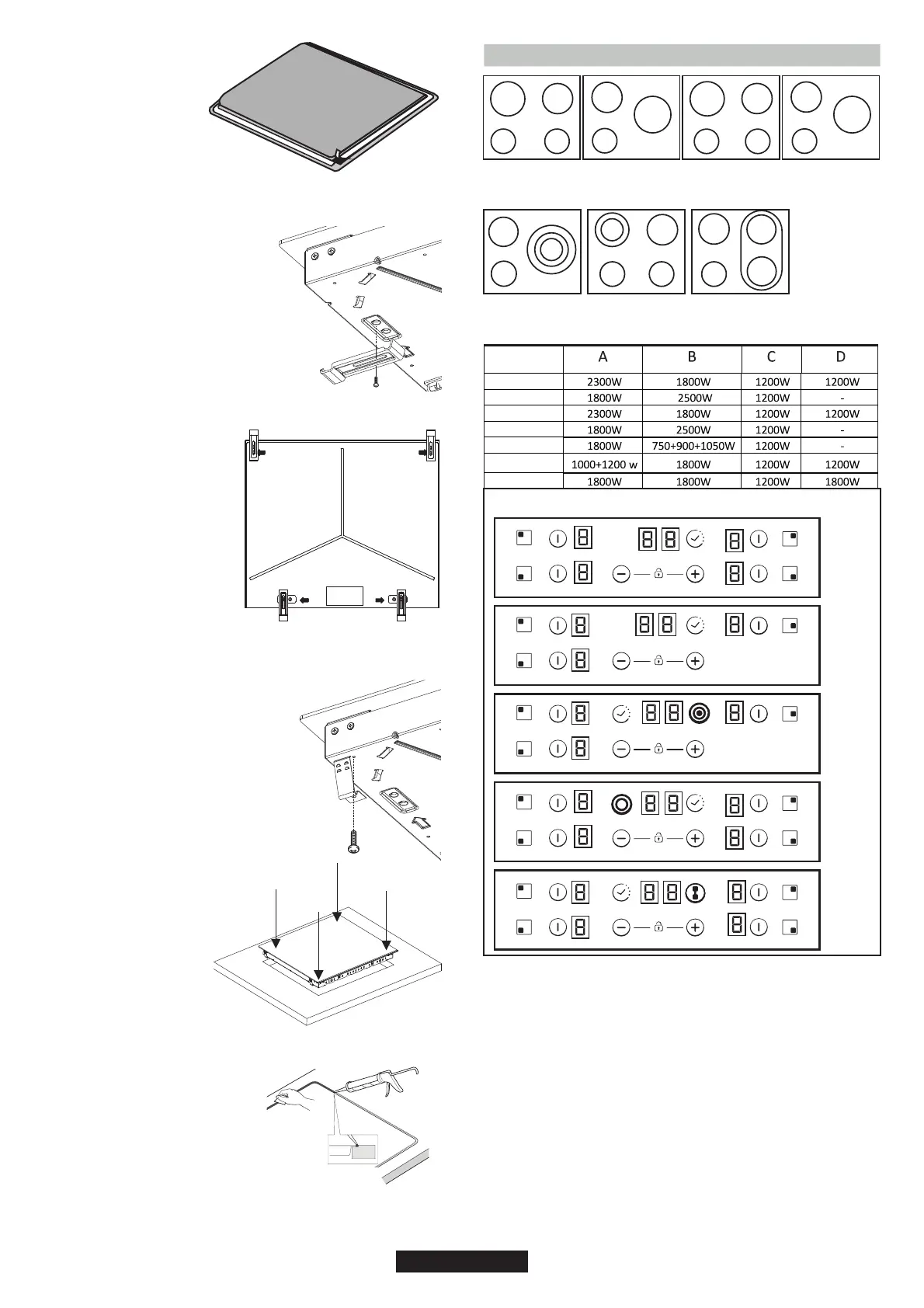 |  | A | B | C | D |
|---|---|---|---|---|
|  | 2300W | 1800W | 1200W | 1200W |
|  | 1800W | 2500W | 1200W | - |
|  | 2300W | 1800W | 1200W | 1200W |
|  | 1800W | 2500W | 1200W | - |
|  | 1800W | 750+900+1050W | 1200W | - |
|  | 1000+1200 w | 1800W | 1200W | 1200W |
|  | 1800W | 1800W | 1200W | 1800W |