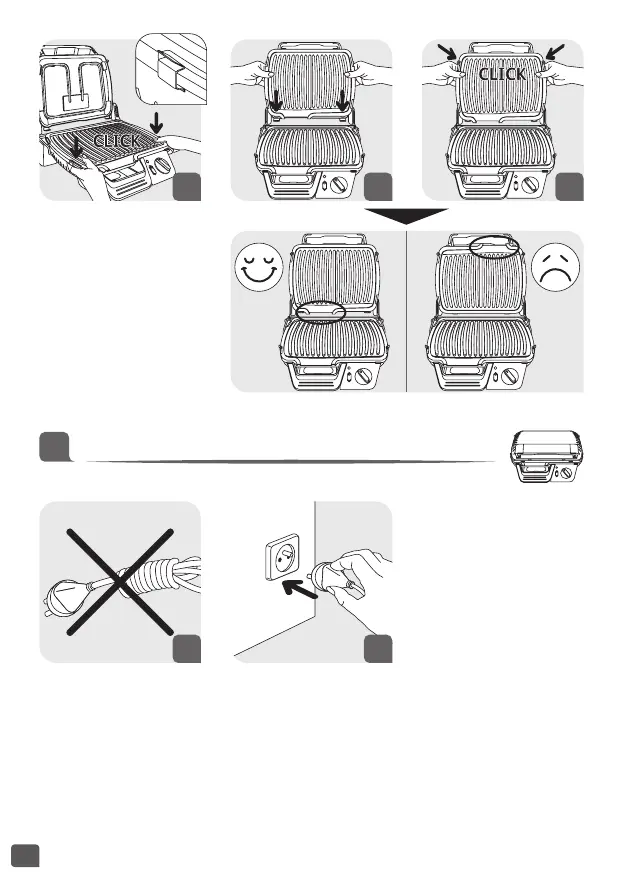 CLICK

CLICK