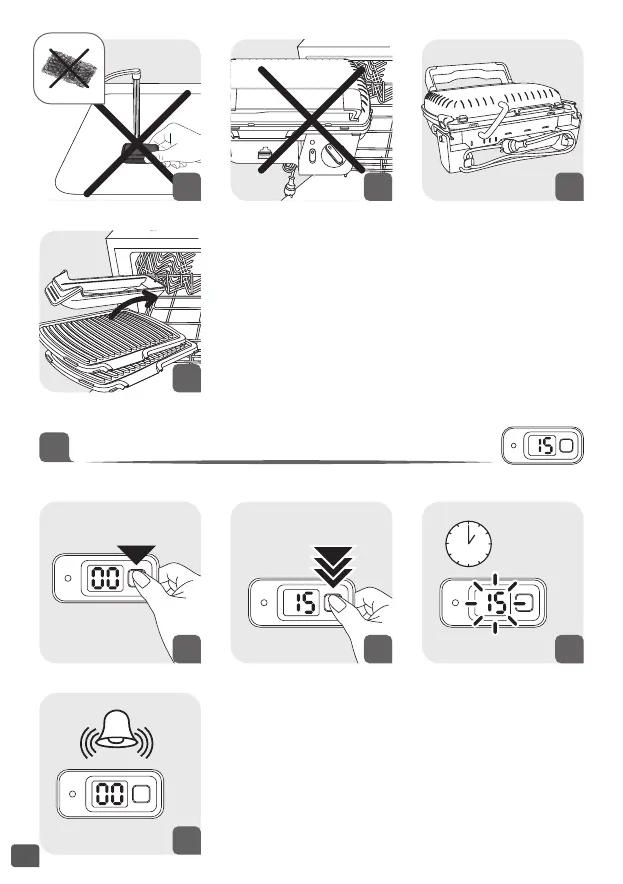 15

00

15

15

00