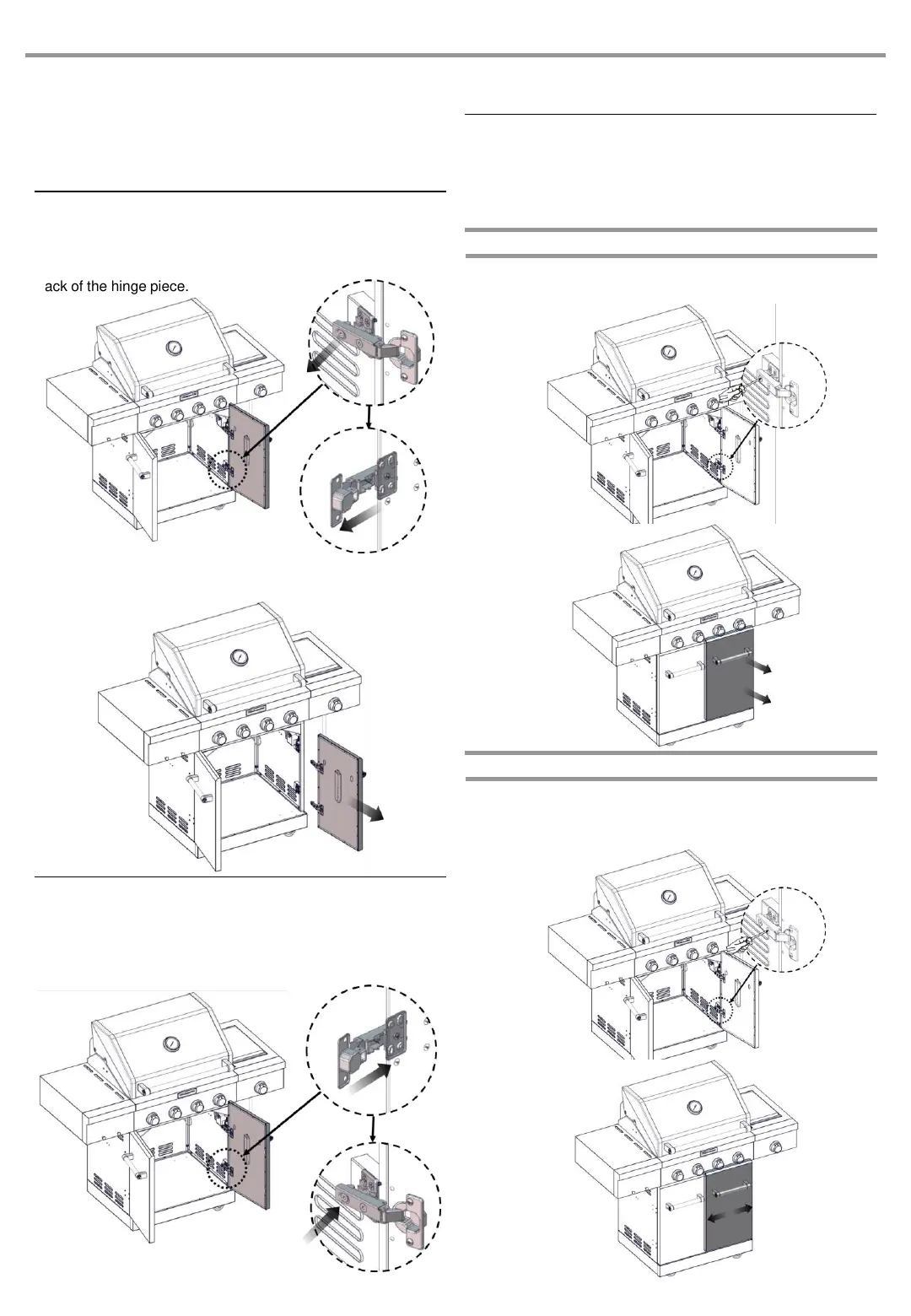 ack of the hinge piece.