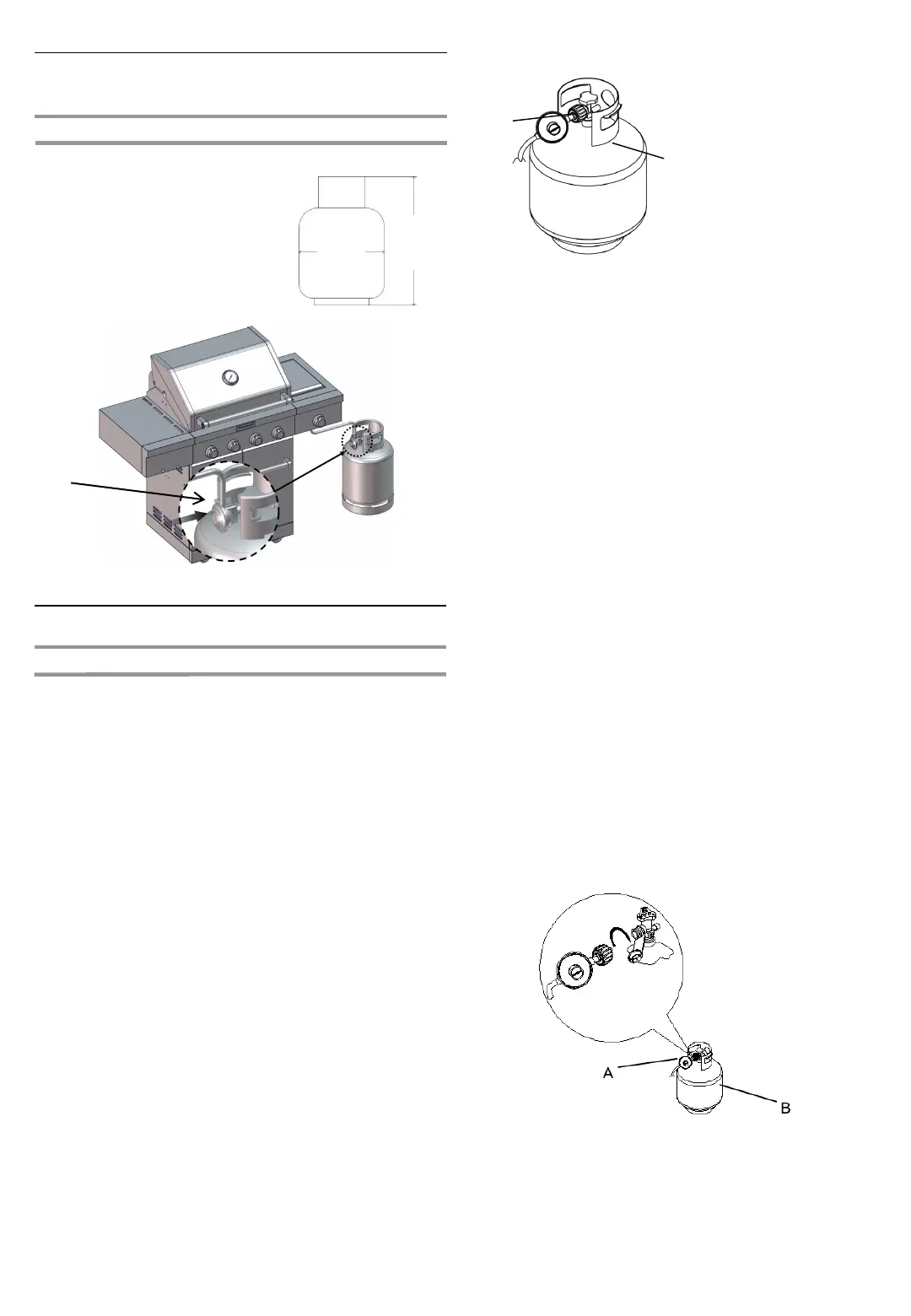 A

B