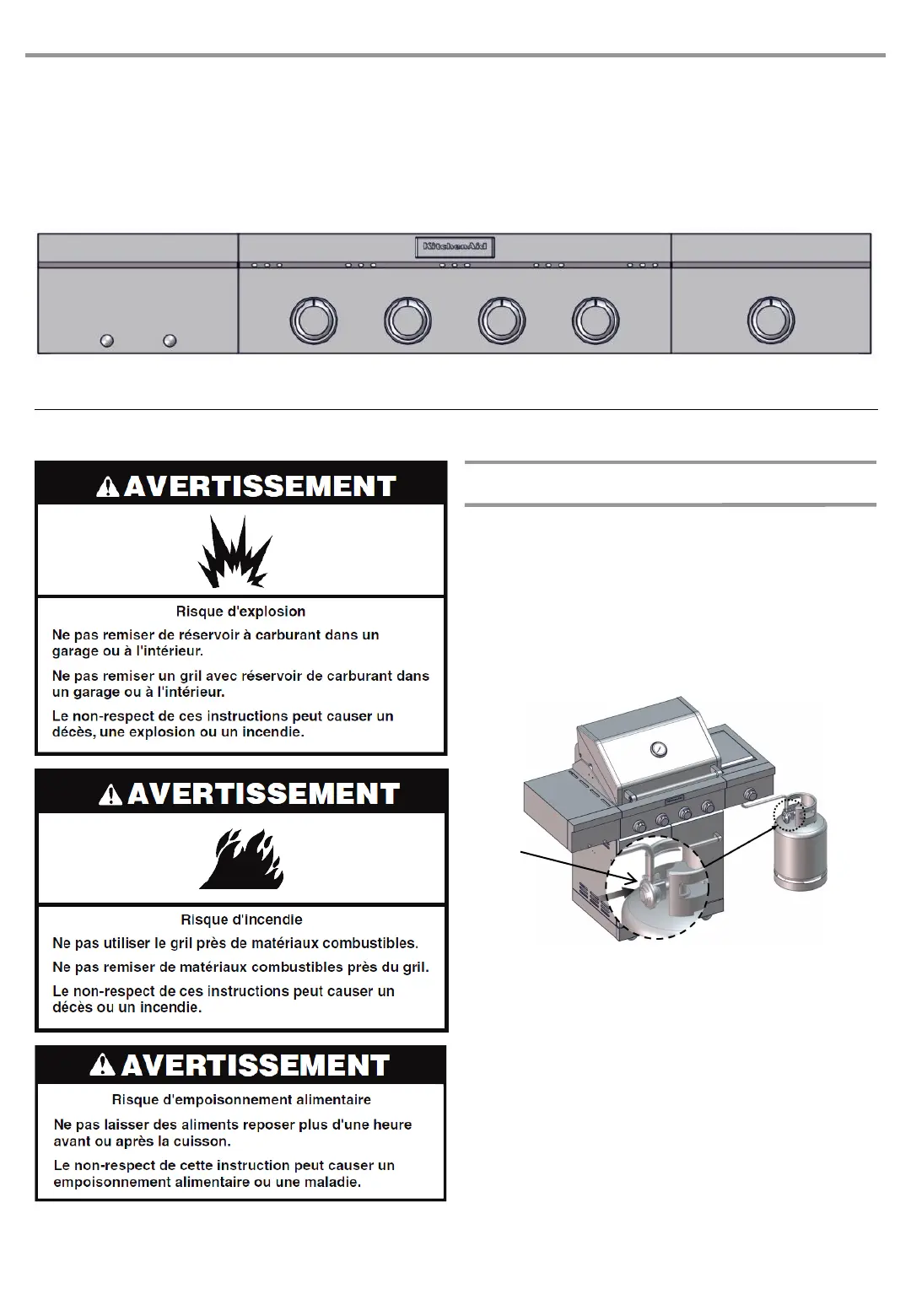 KitchenAid

AVERTISSEMENT

Risque d'explosion

Ne pas remiser de réservoir à carburant dans un garage ou à l'intérieur.

Ne pas remiser un gril avec réservoir de carburant dans un garage ou à l'intérieur.

Le non-respect de ces instructions peut causer un décès, une explosion ou un incendie.

AVERTISSEMENT

Risque d'incendie

Ne pas utiliser le gril près de matériaux combustibles.

Ne pas remiser de matériaux combustibles près du gril.

Le non-respect de ces instructions peut causer un décès ou un incendie.

AVERTISSEMENT

Risque d'empoisonnement alimentaire

Ne pas laisser des aliments reposer plus d'une heure avant ou après la cuisson.

Le non-respect de cette instruction peut causer un empoisonnement alimentaire ou une maladie.