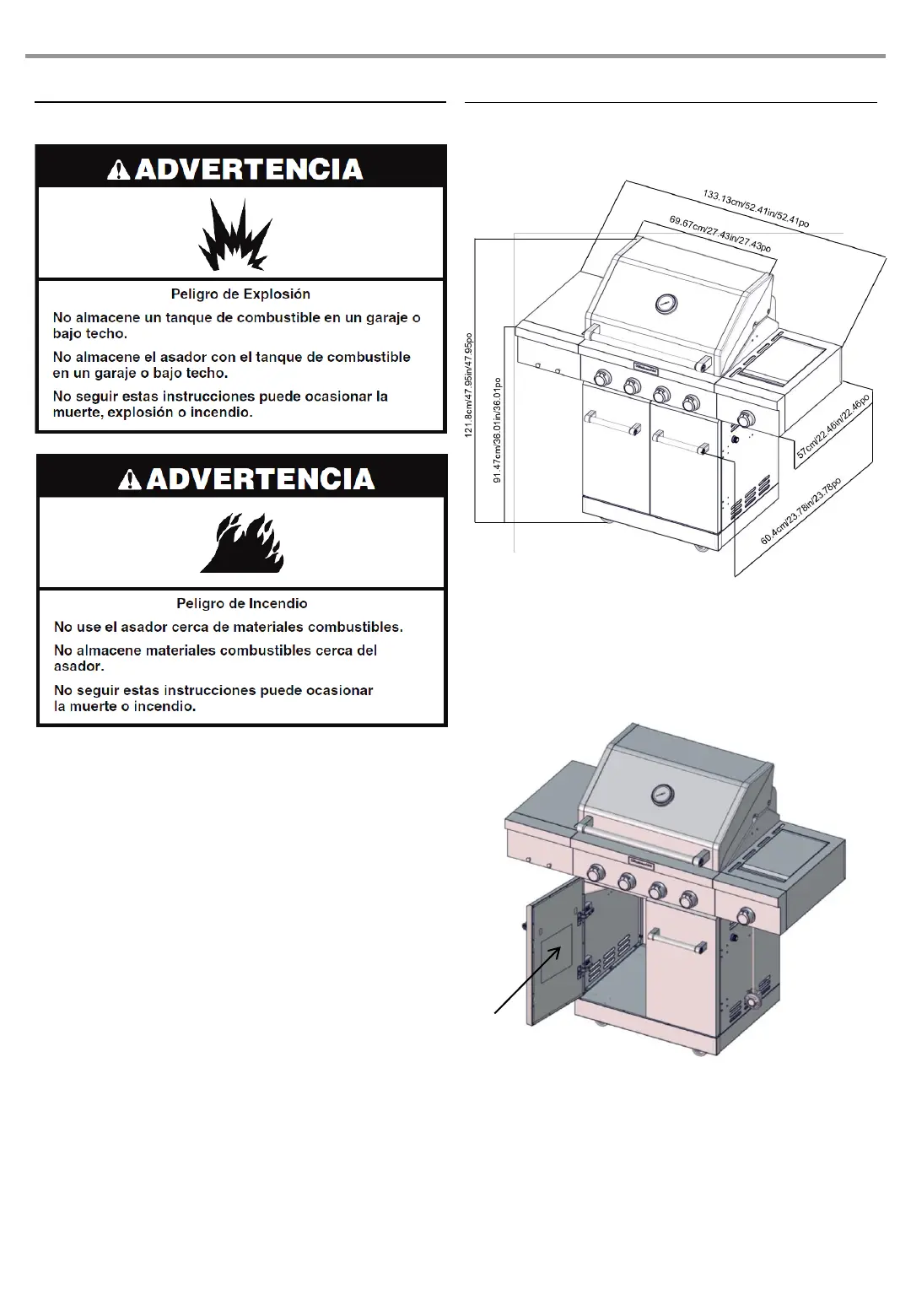 ADVERTENCIA

Peligro de Explosión

No almacene un tanque de combustible en un garaje o bajo techo.

No almacene el asador con el tanque de combustible en un garaje o bajo techo.

No seguir estas instrucciones puede ocasionar la muerte, explosión o incendio.

ADVERTENCIA

Peligro de Incendio

No use el asador cerca de materiales combustibles.

No almacene materiales combustibles cerca del asador.

No seguir estas instrucciones puede ocasionar la muerte o incendio.

133.13cm/52.41in/52.41po

69.67cm/27.43in/27.43po

121.8cm/47.95in/47.95po

91.47cm/36.01in/36.01po

57cm/22.46in/22.46po

60.4cm/23.78in/23.78po