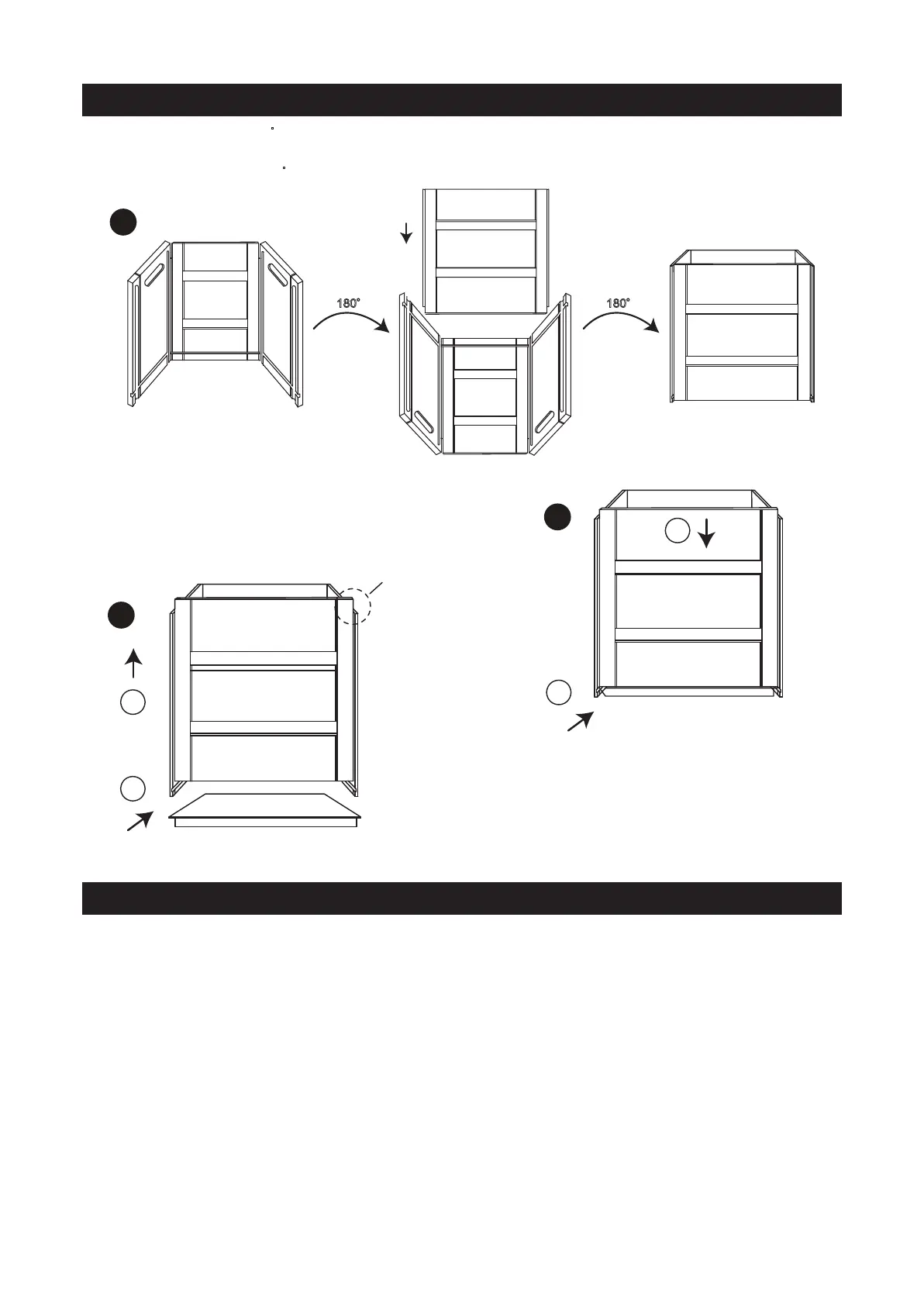 180°

180°