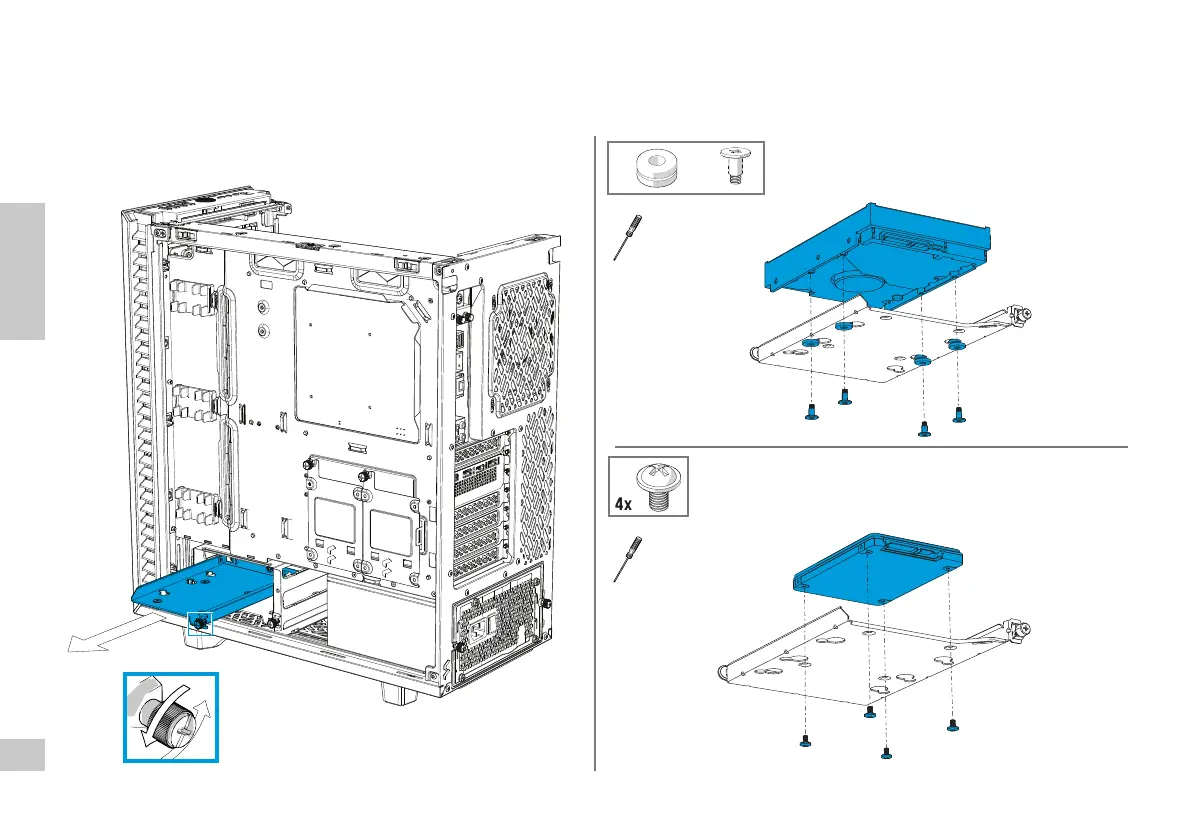 4x