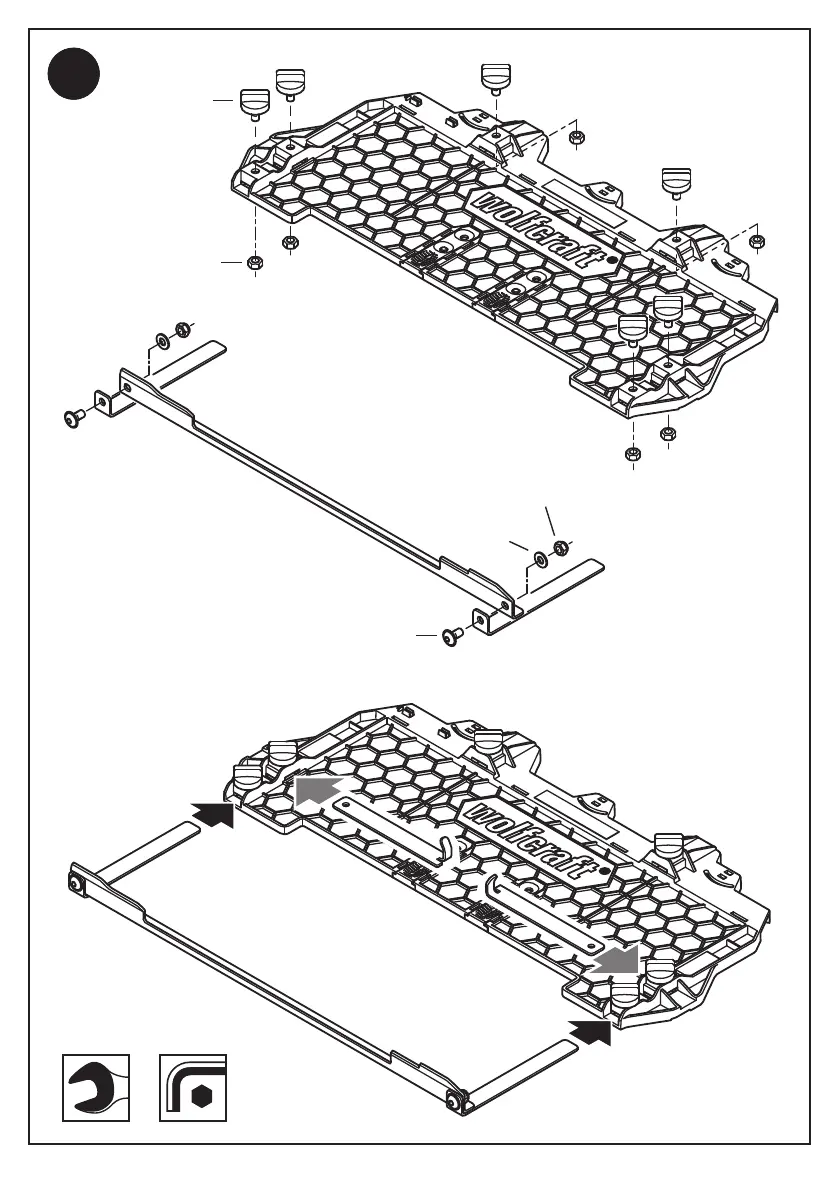 wolfcraft

wolfcraft