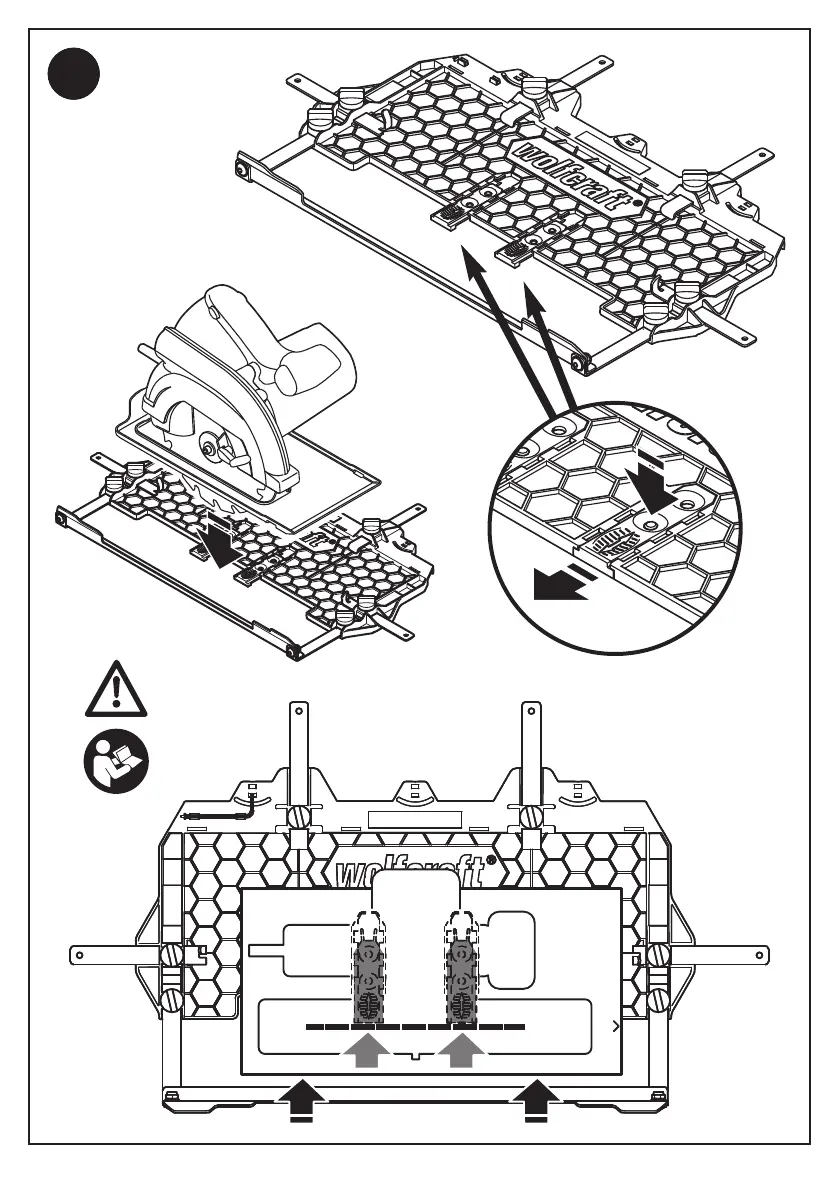 wolfcraft®

wolfcraft®