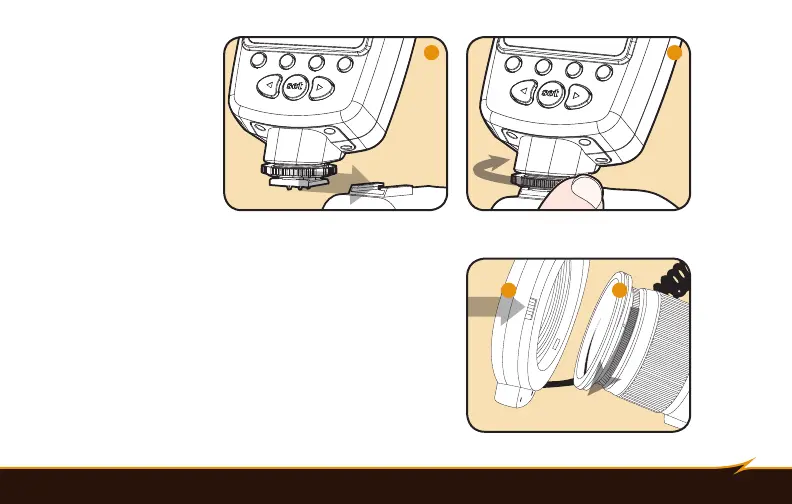 set

set