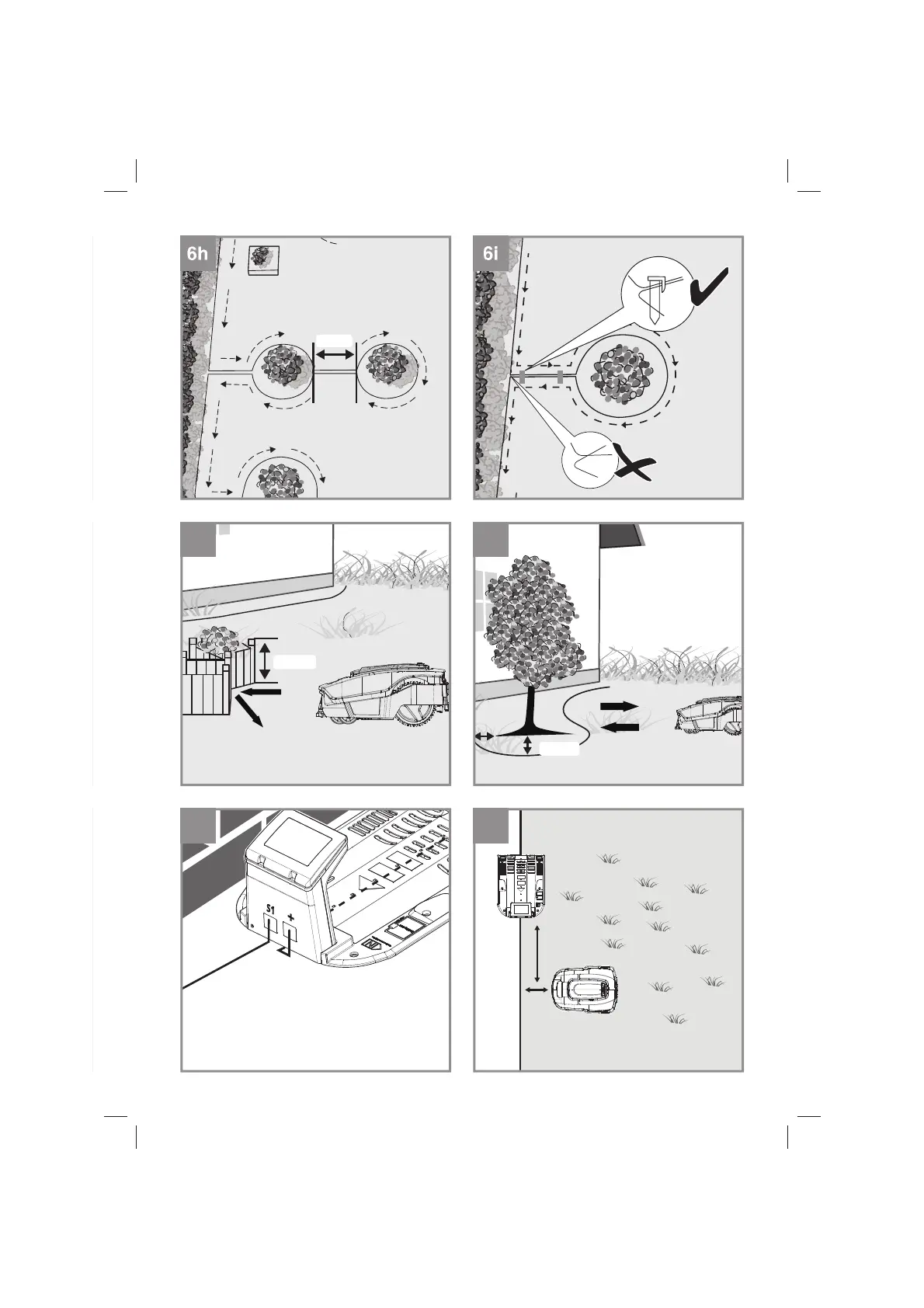 6h

6i

S1 +