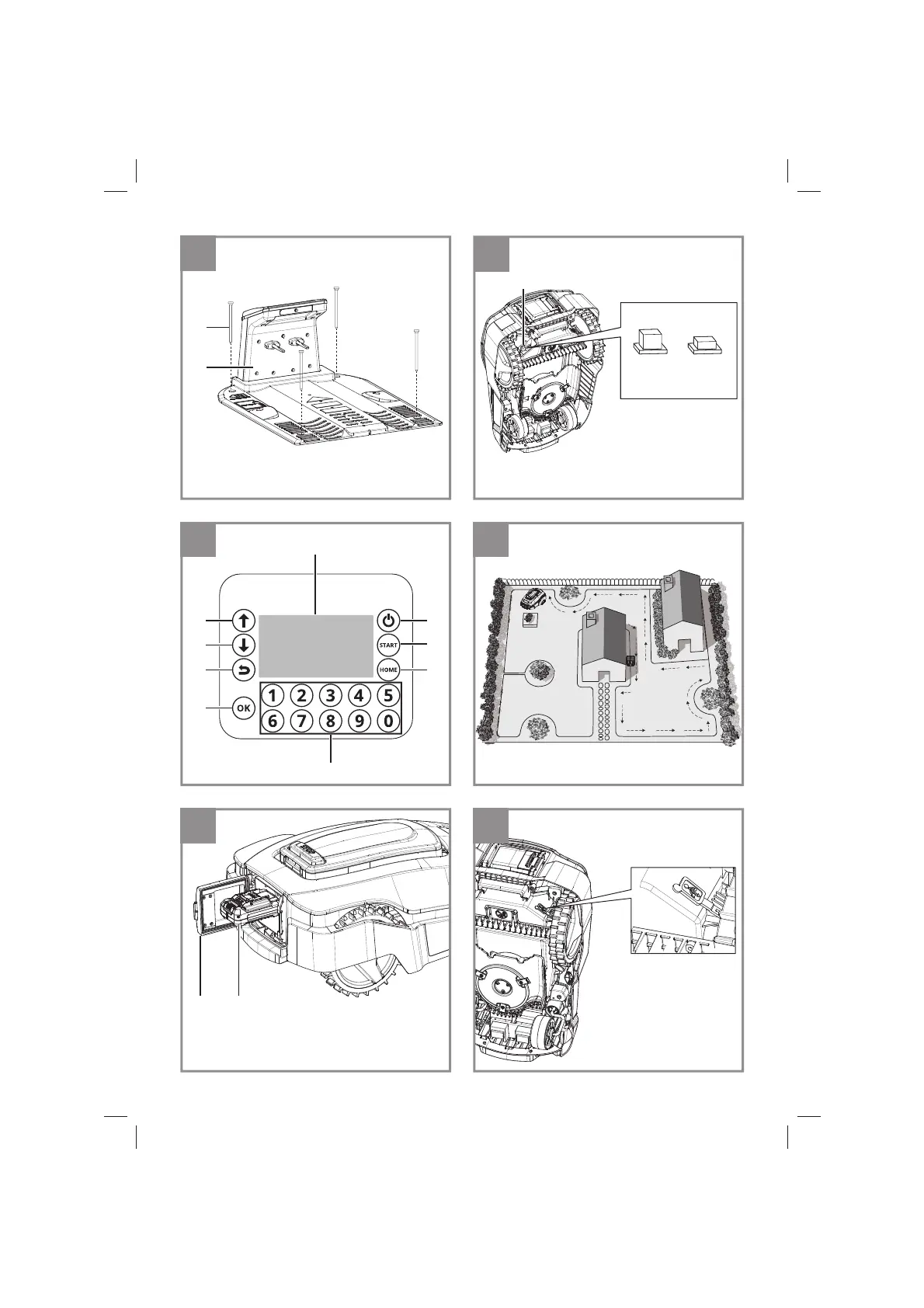 START

HOME

OK

1 2 3 4 5

6 7 8 9 0