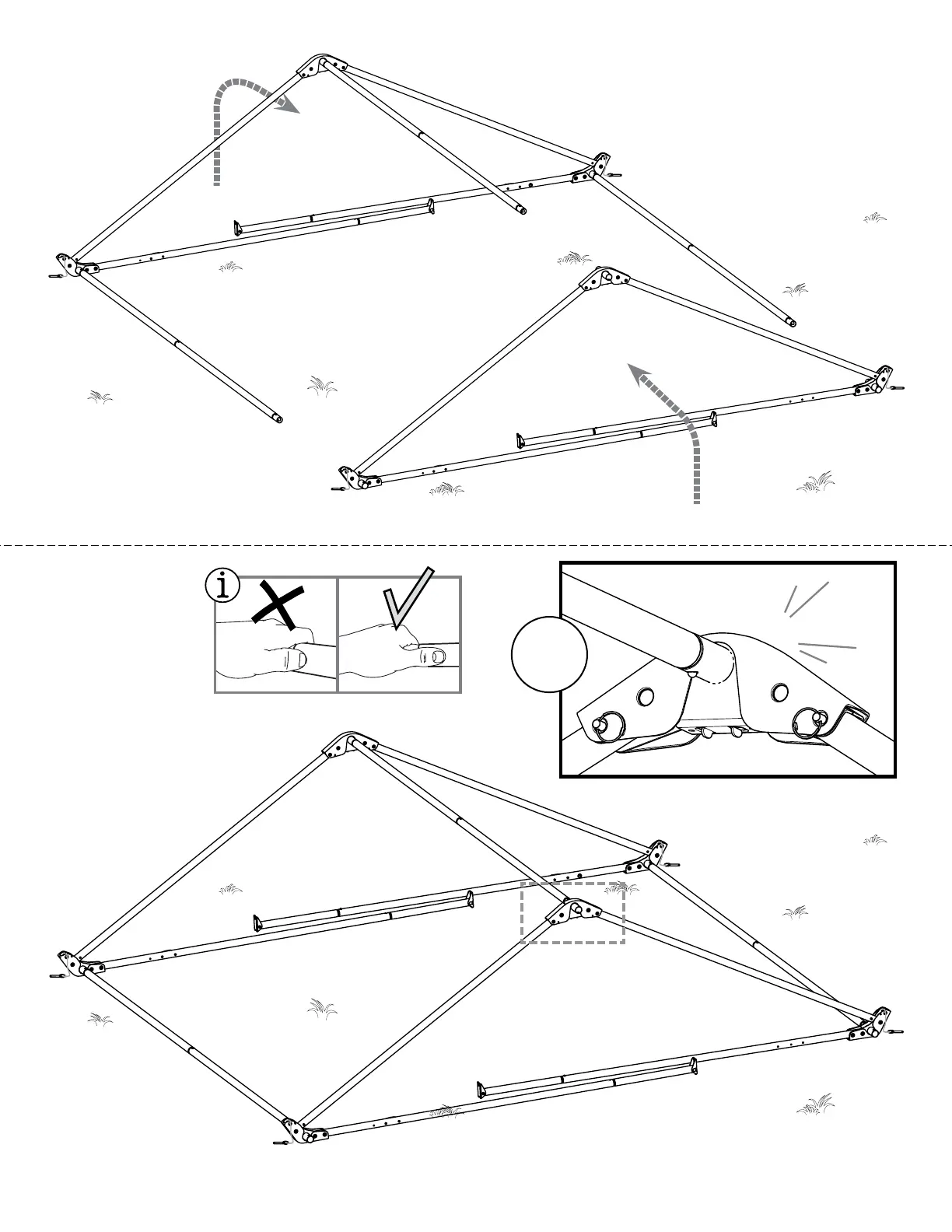 i