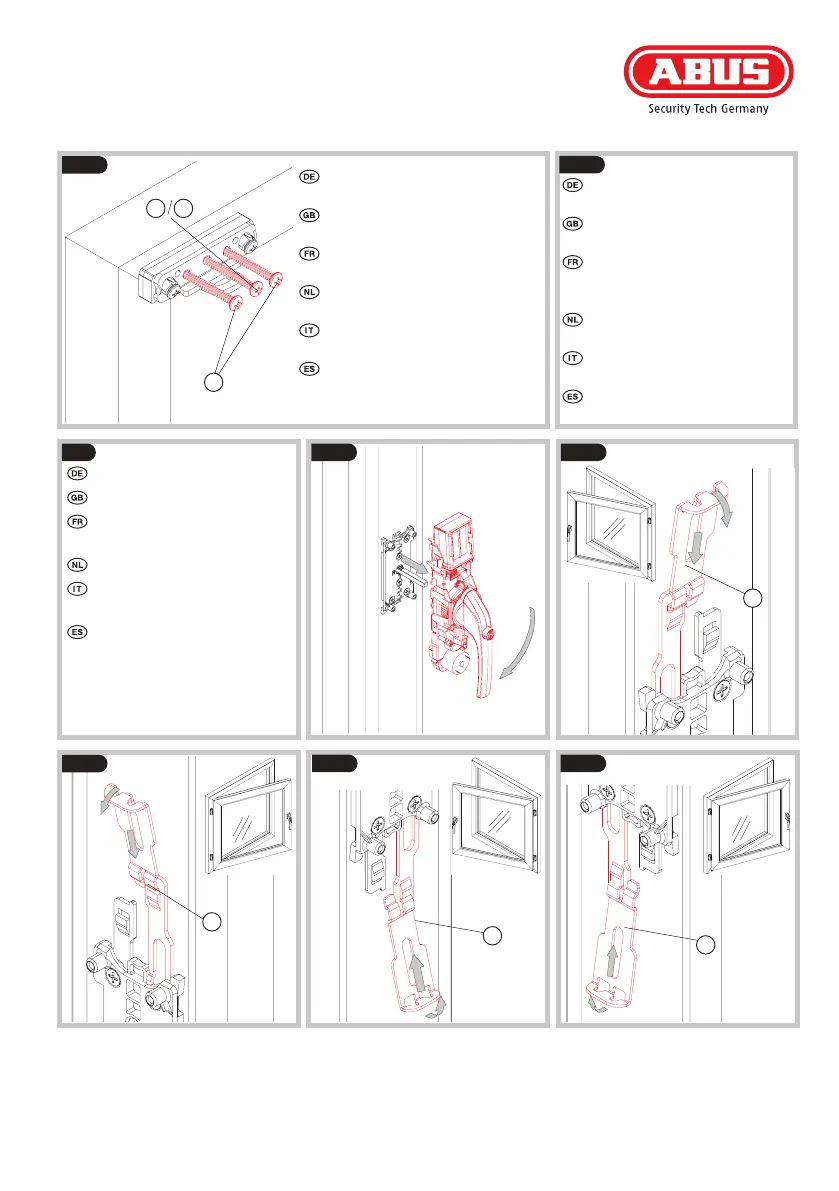 ABUS
Security Tech Germany

DE
GB
FR
NL
IT
ES

DE
GB
FR
NL
IT
ES

DE
GB
FR
NL
IT
ES