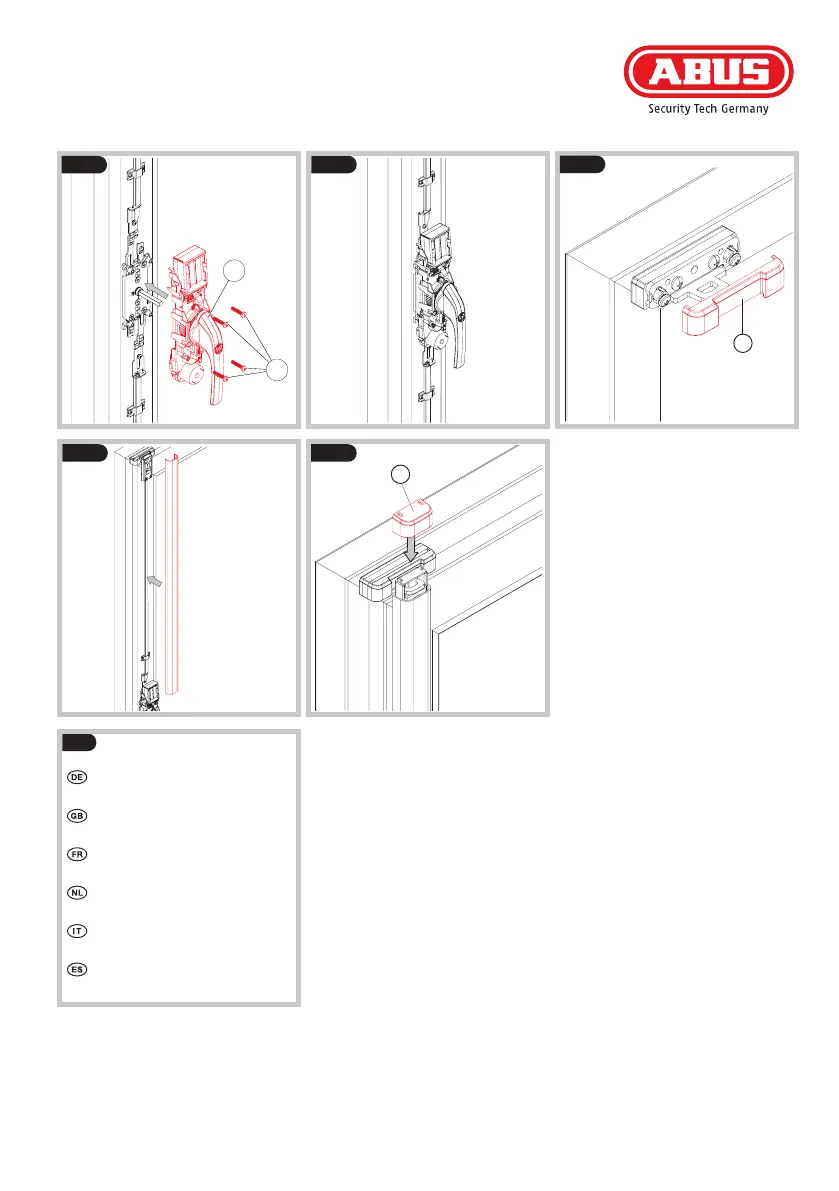 ABUS
Security Tech Germany

DE

GB

FR

NL

IT

ES