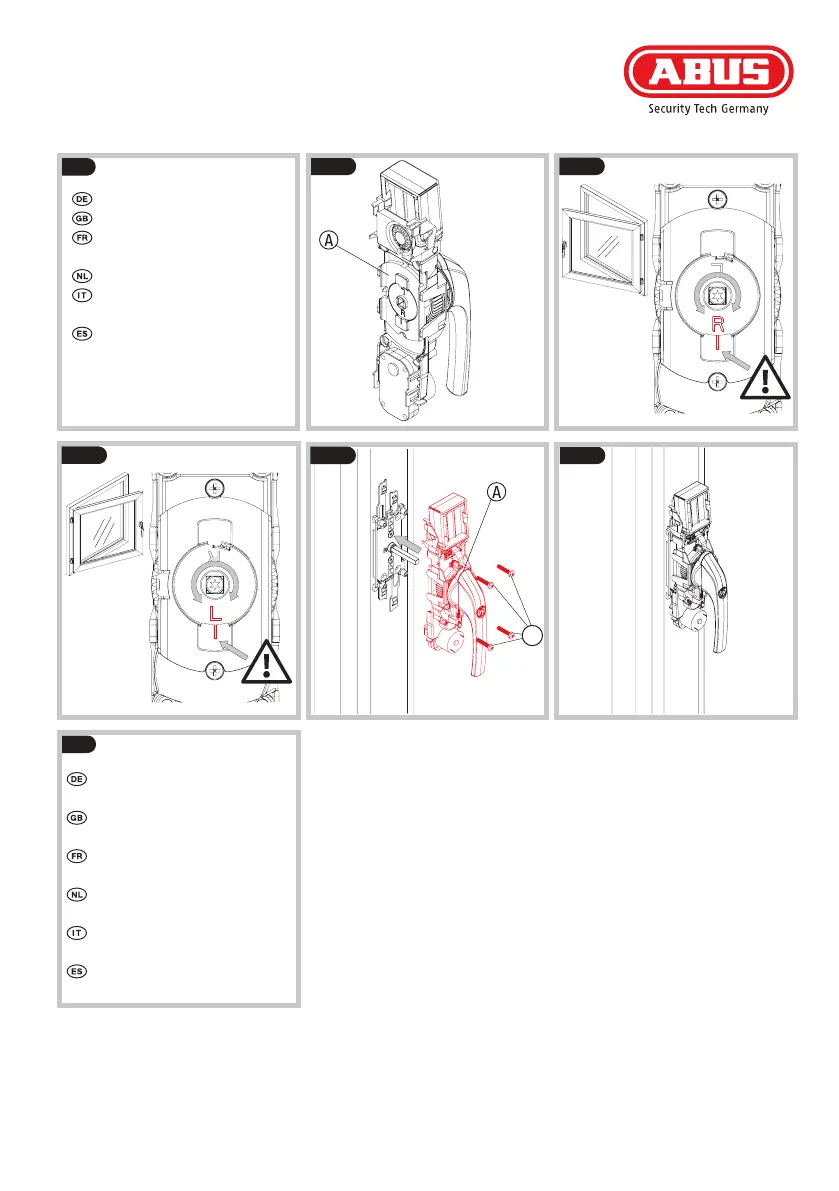 ABUS

Security Tech Germany

DE
GB
FR
NL
IT
ES

A

R

L

A

DE
GB
FR
NL
IT
ES