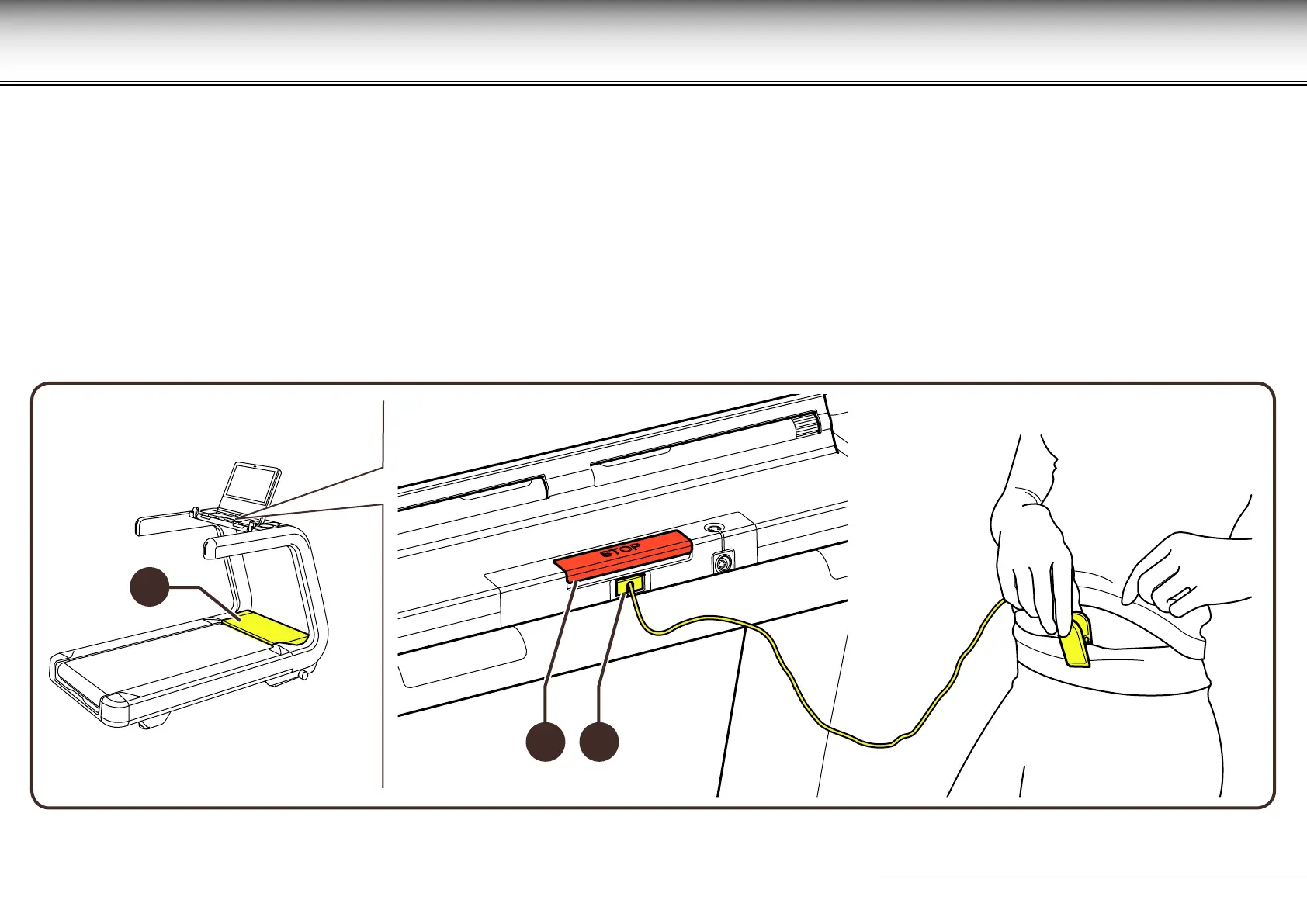 STOP