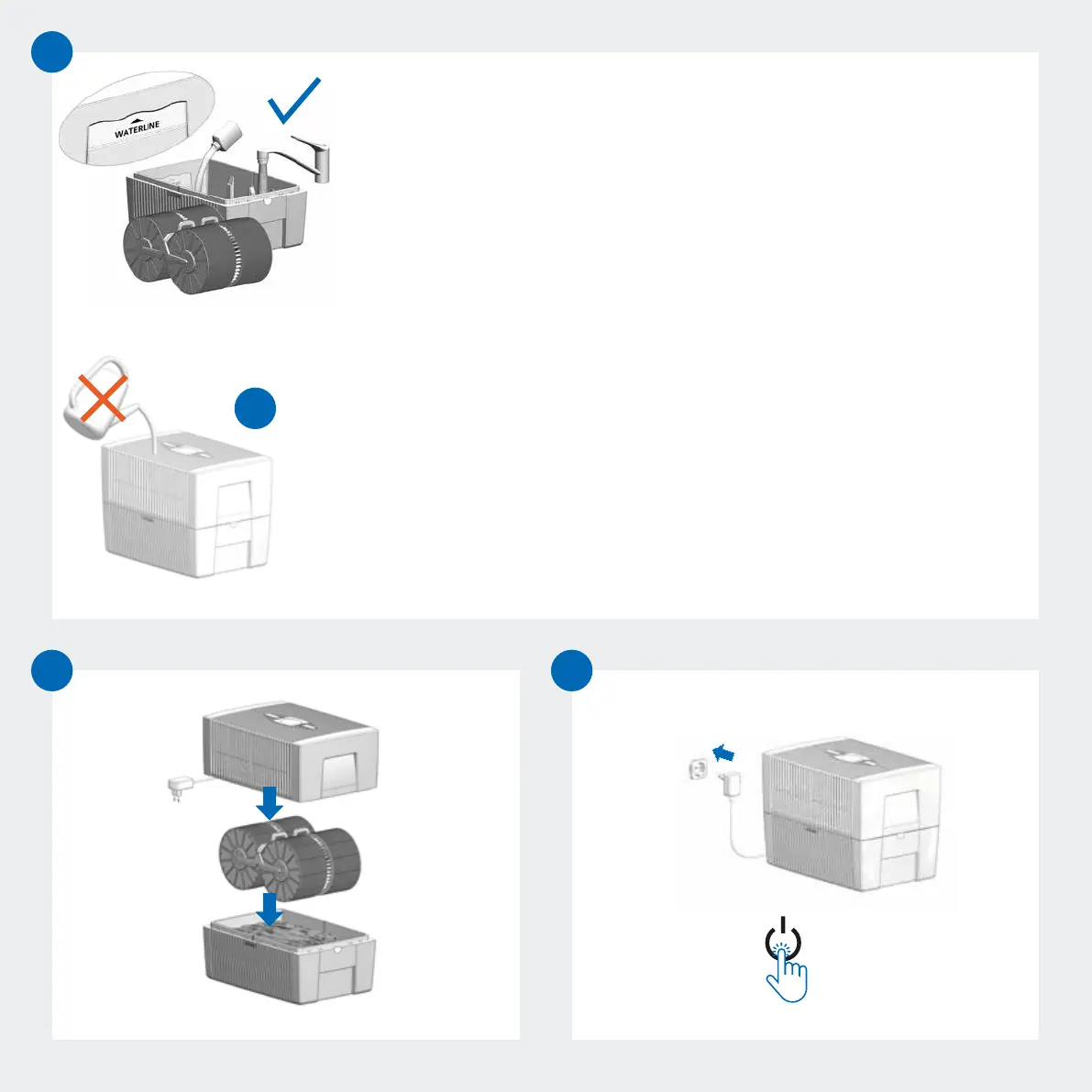 WATERLINE