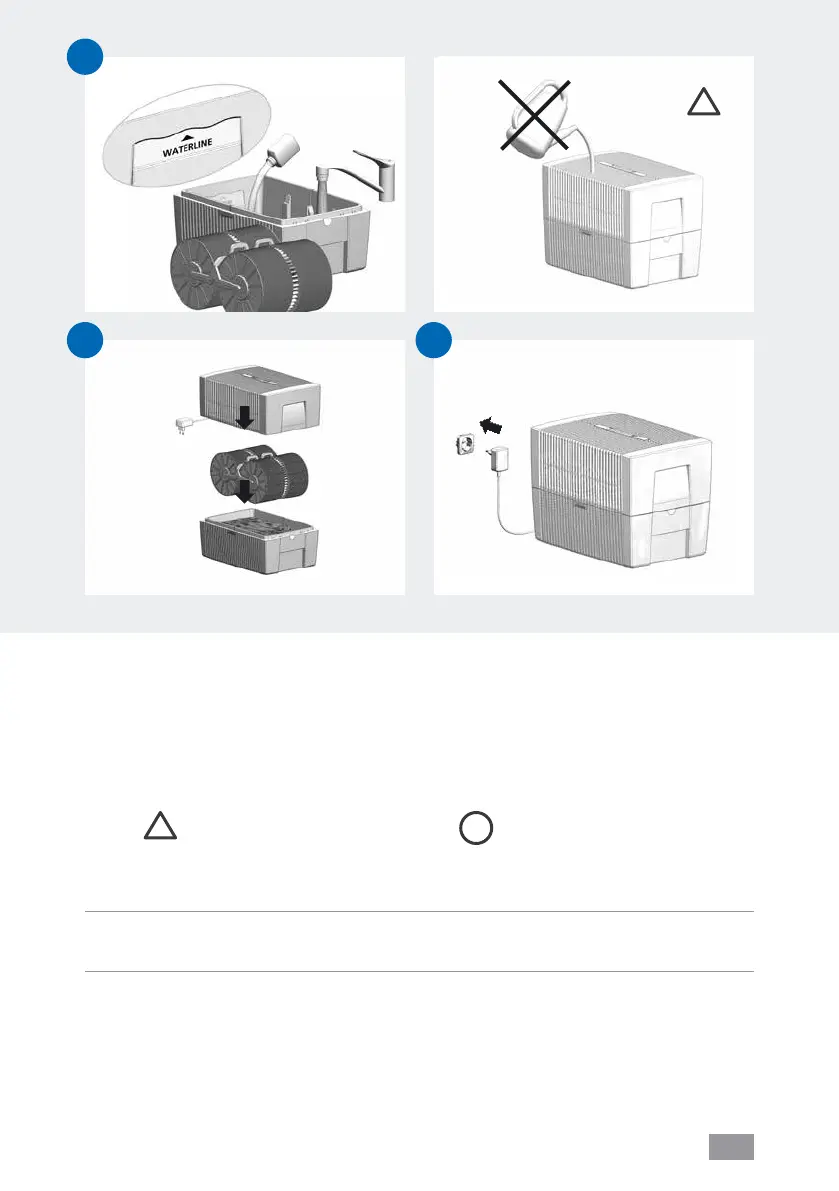 WATERLINE