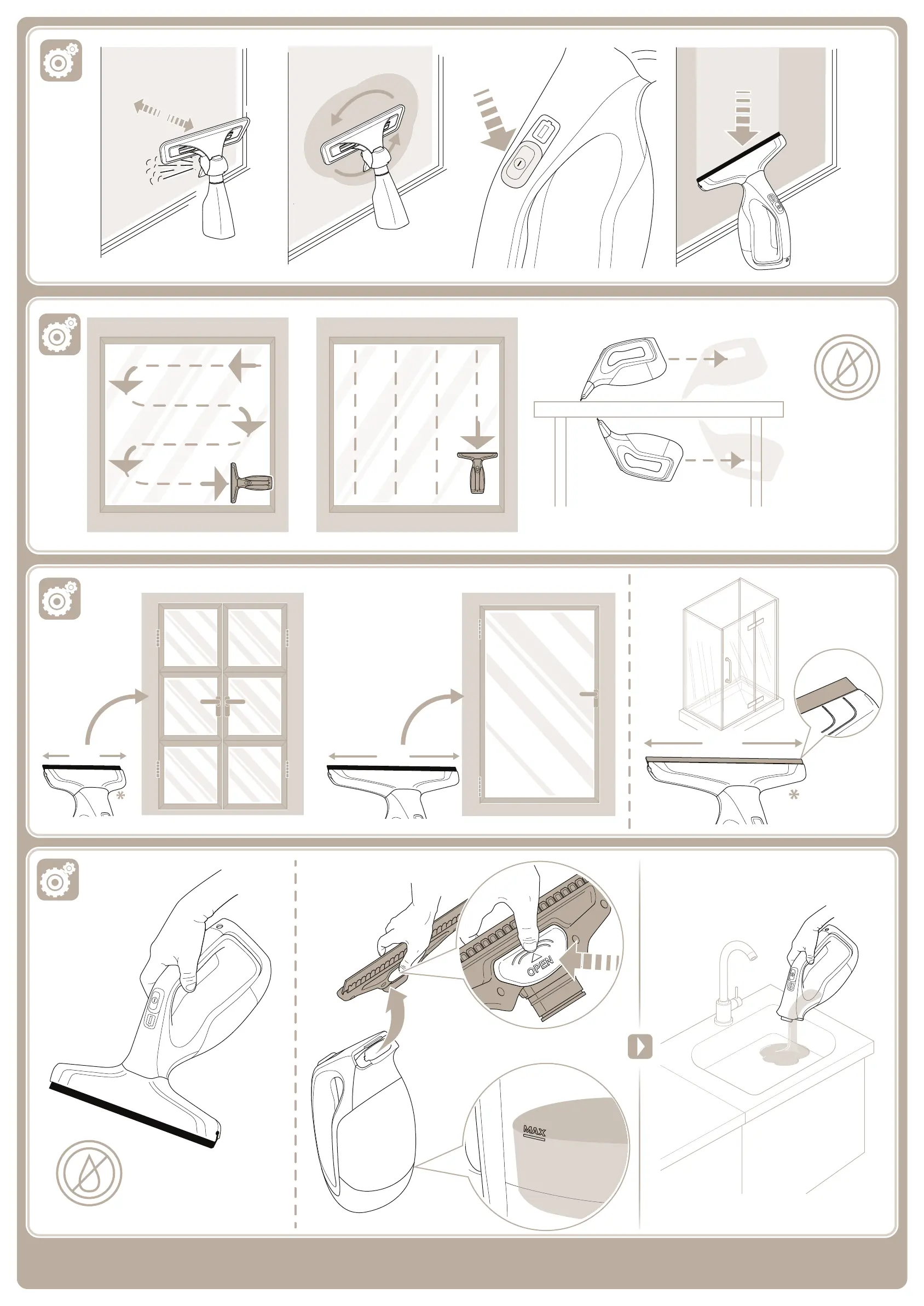 *

*

OPEN

MAX