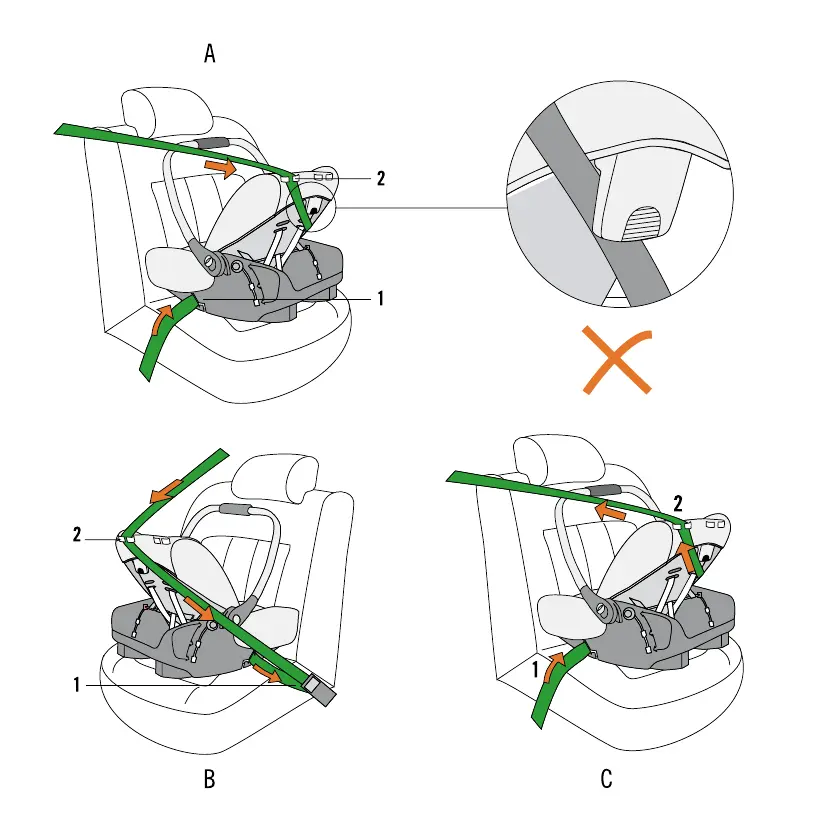 A

2

1

2

1

B

2

1

C