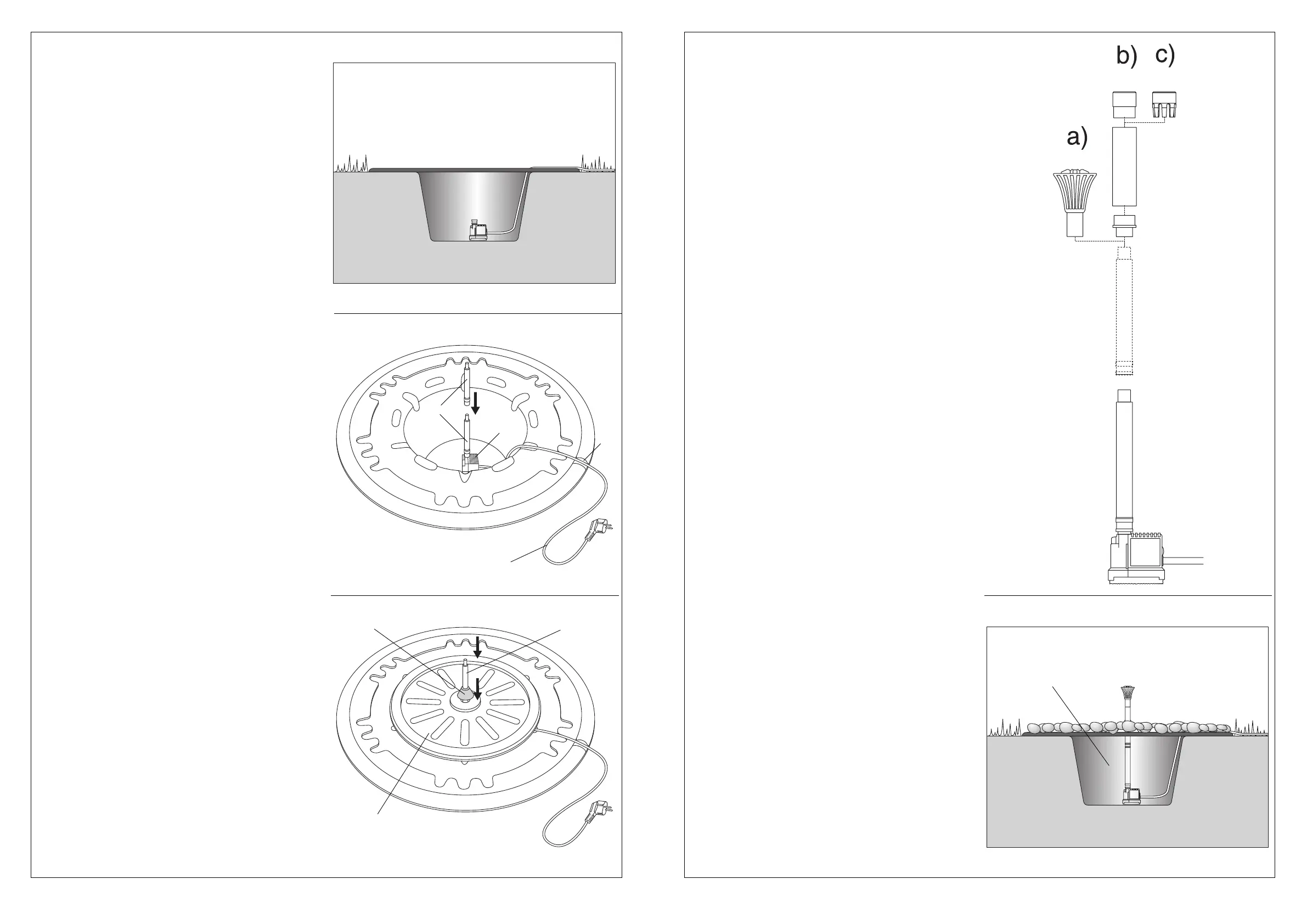 b) c)

a)