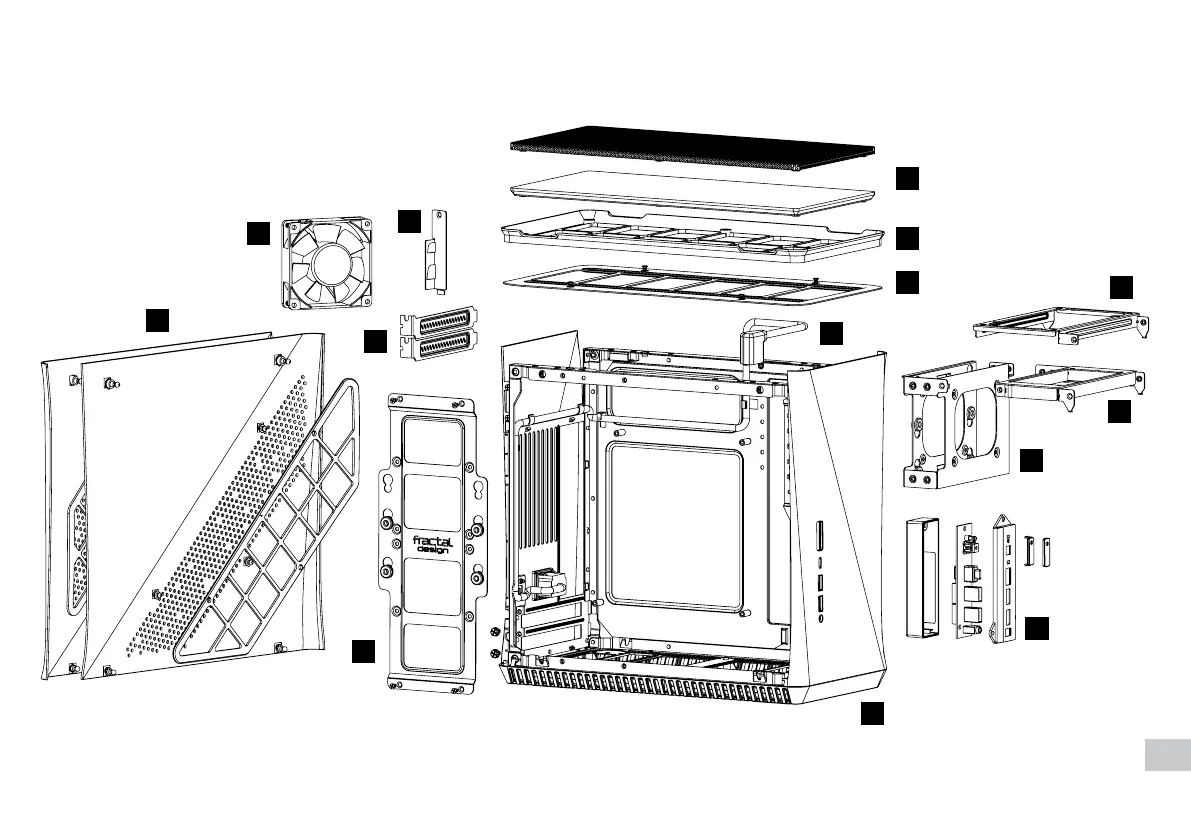 fractal design