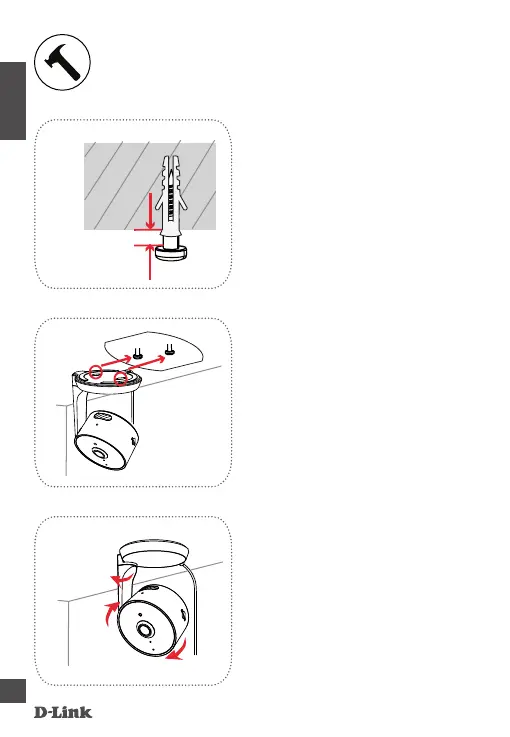 D-Link