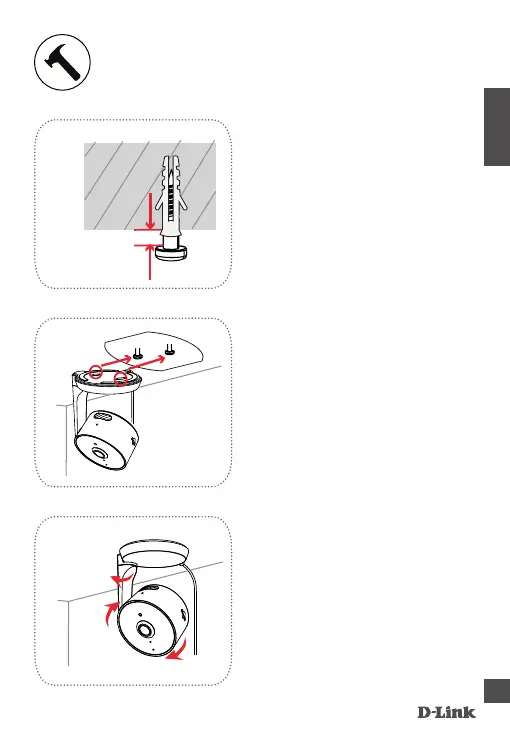 D-Link