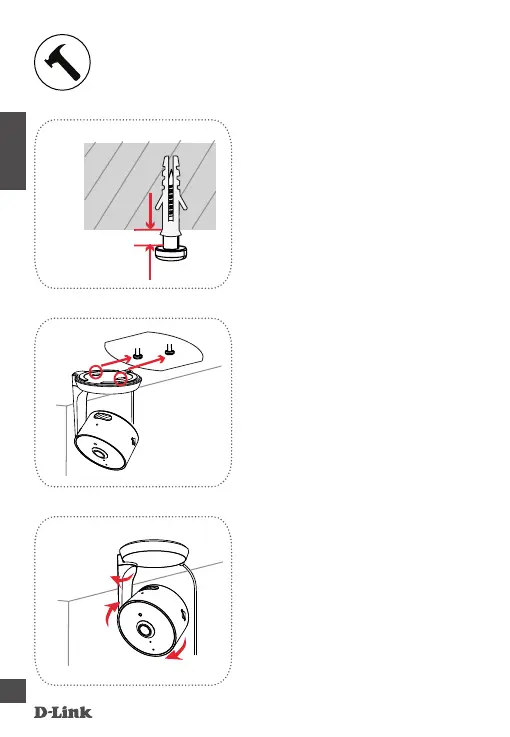 D-Link