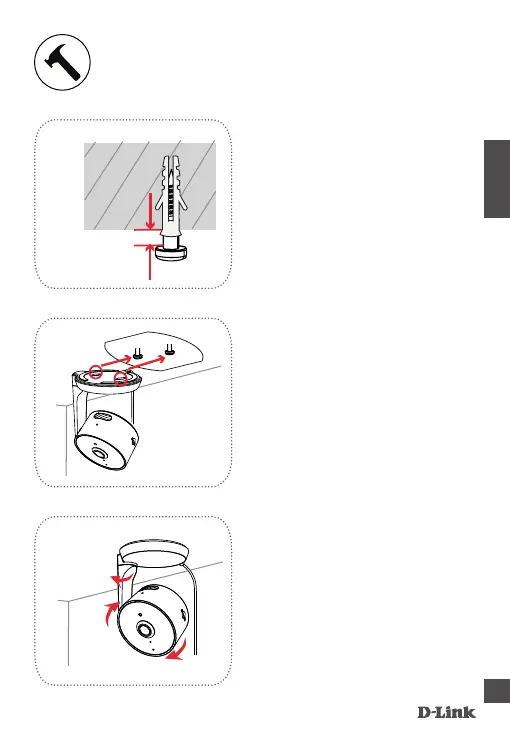 D-Link