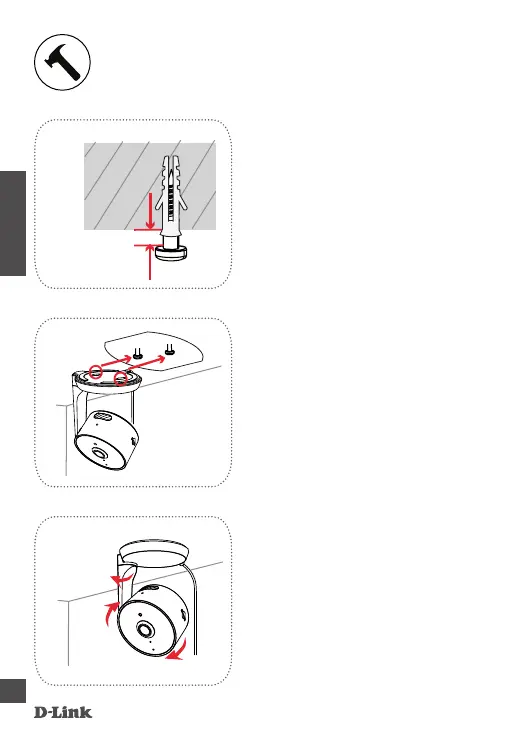 D-Link