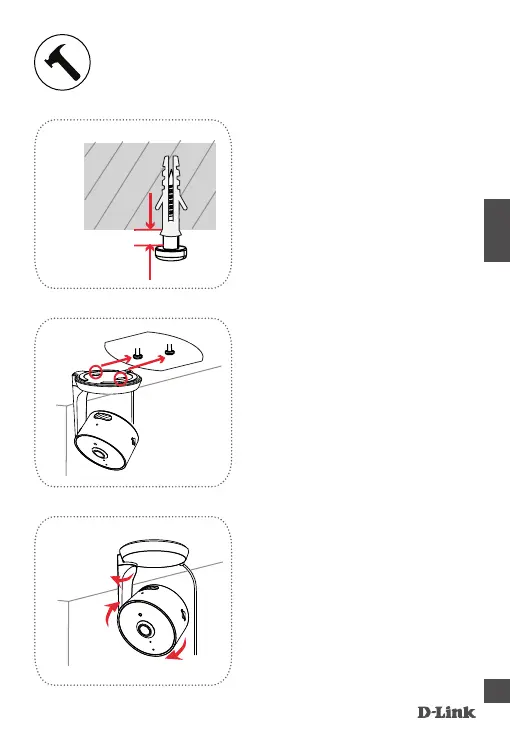 D-Link