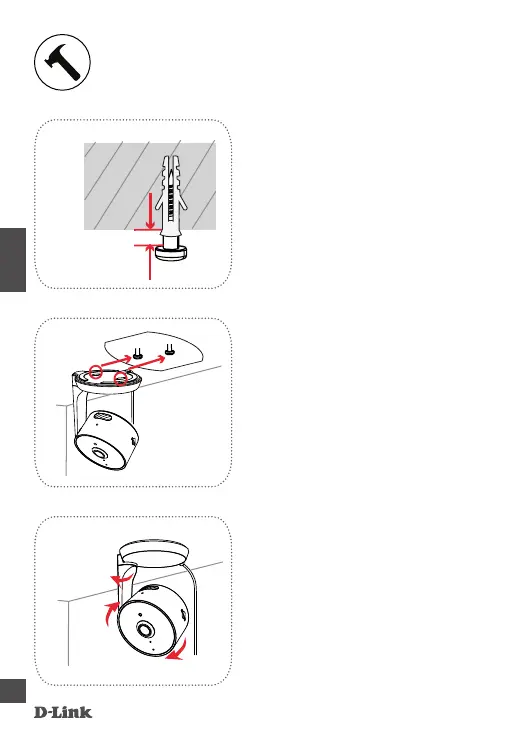 D-Link