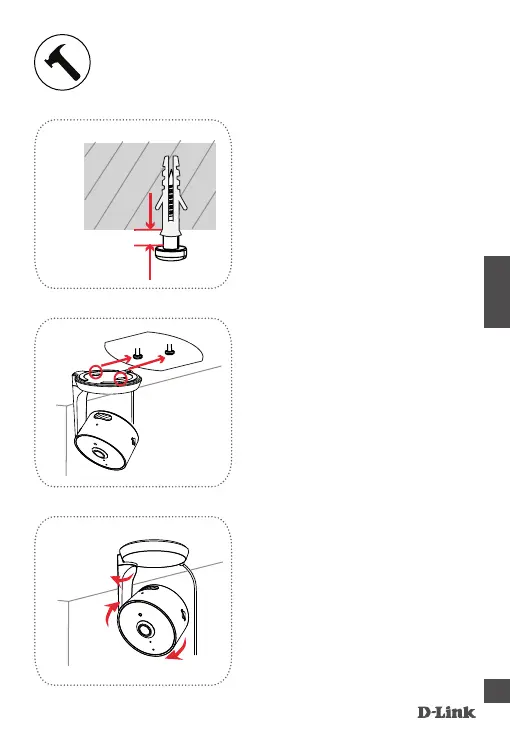 D-Link