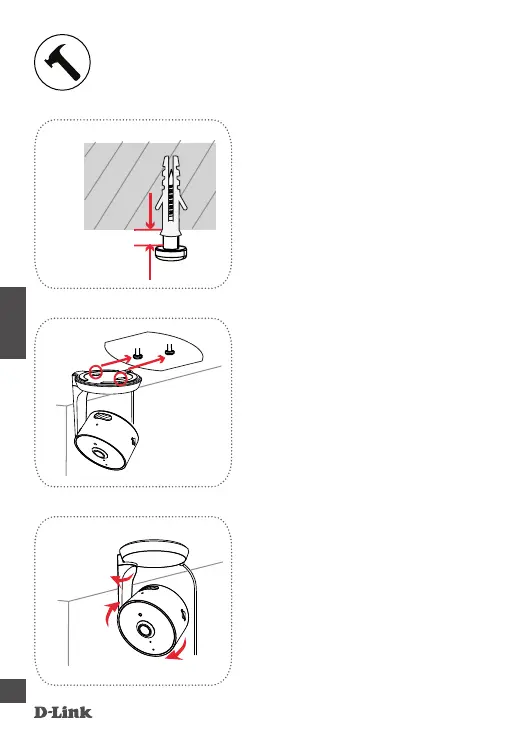 D-Link