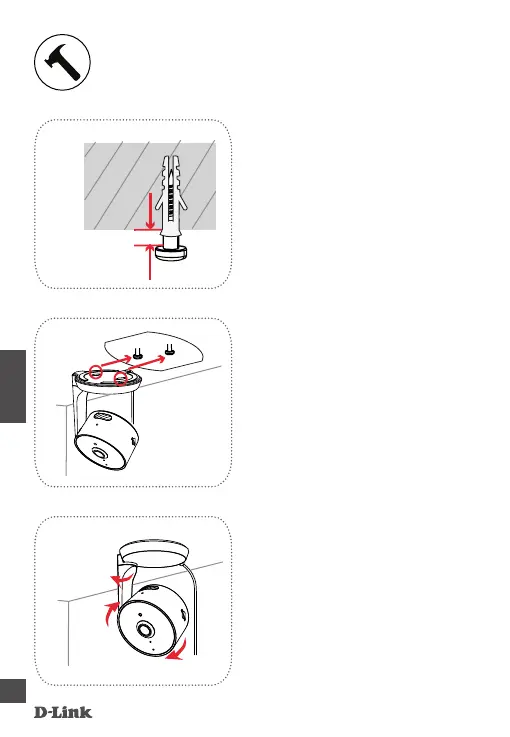 D-Link