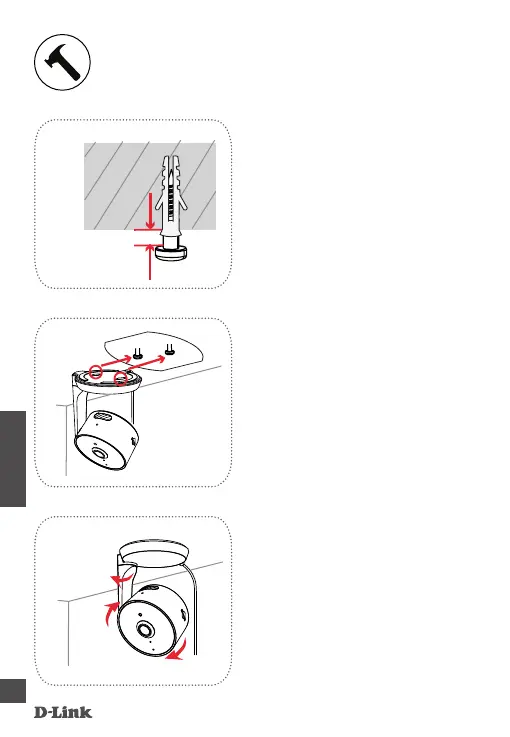 D-Link