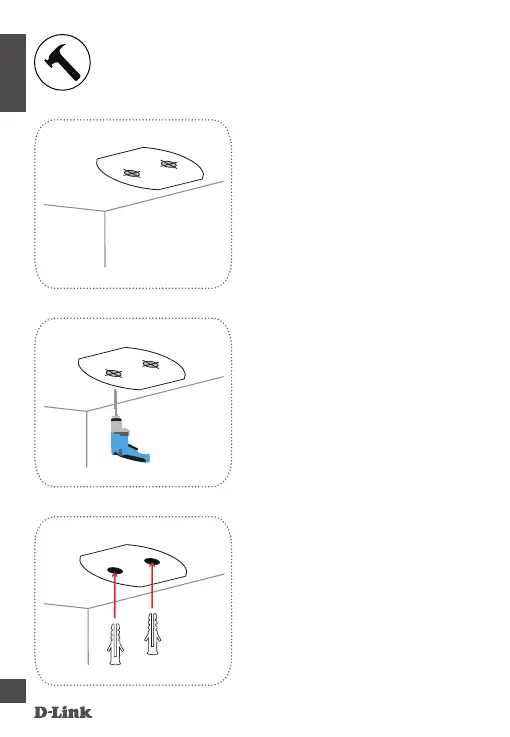 D-Link