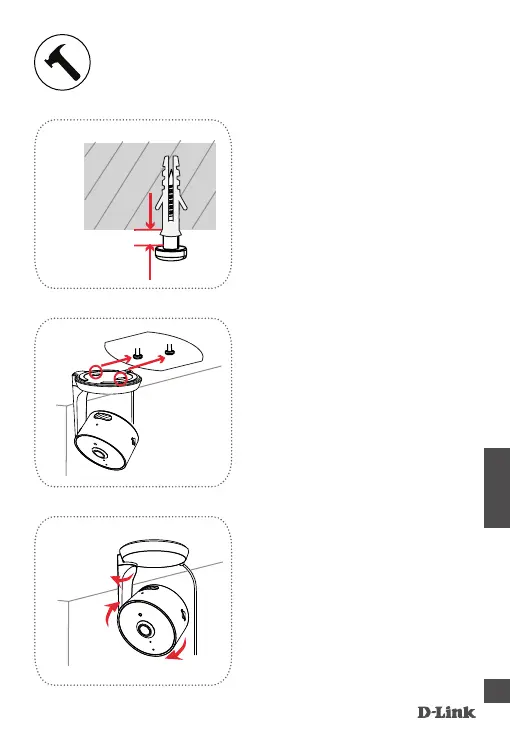 D-Link