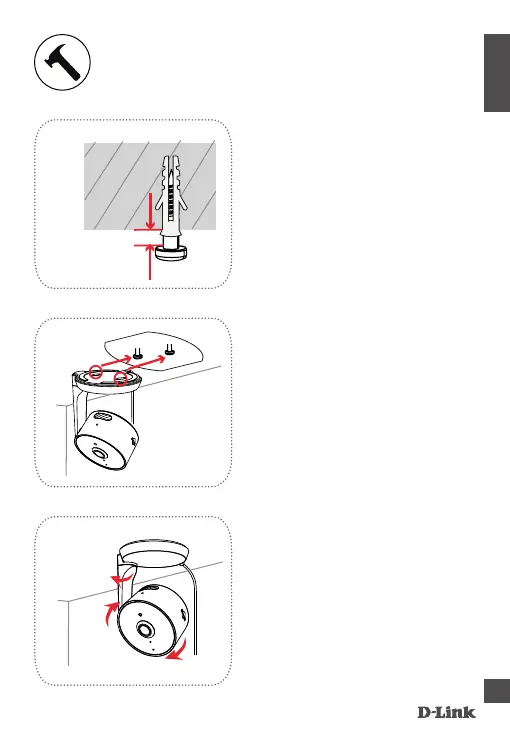 D-Link