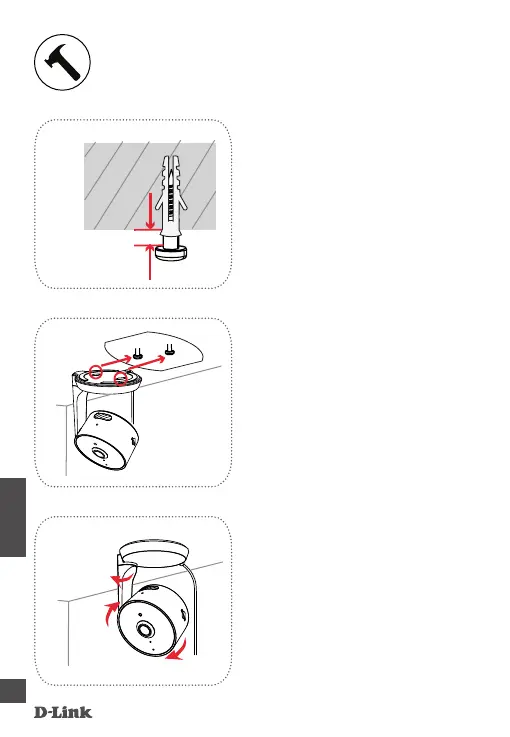 D-Link