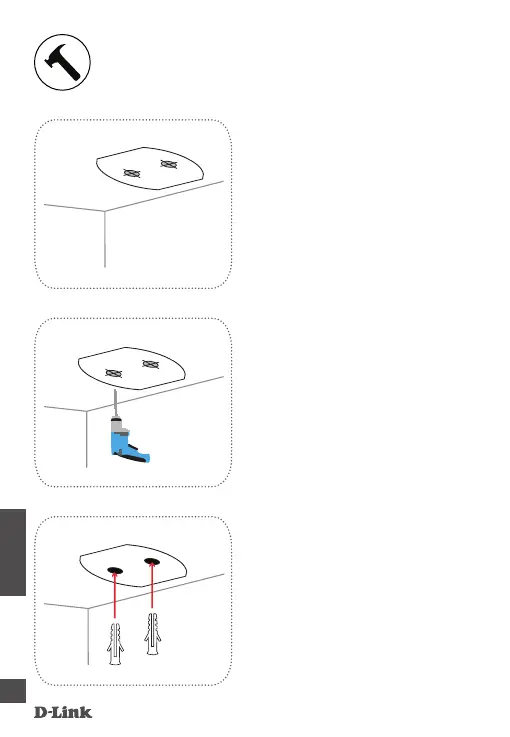 D-Link