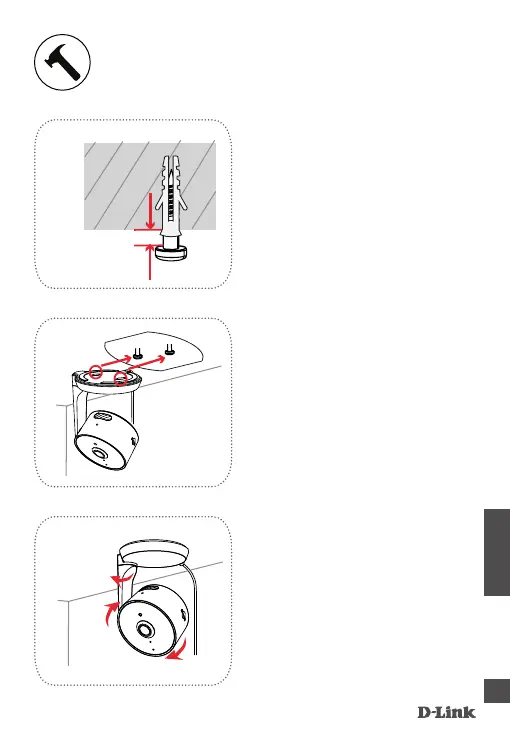 D-Link