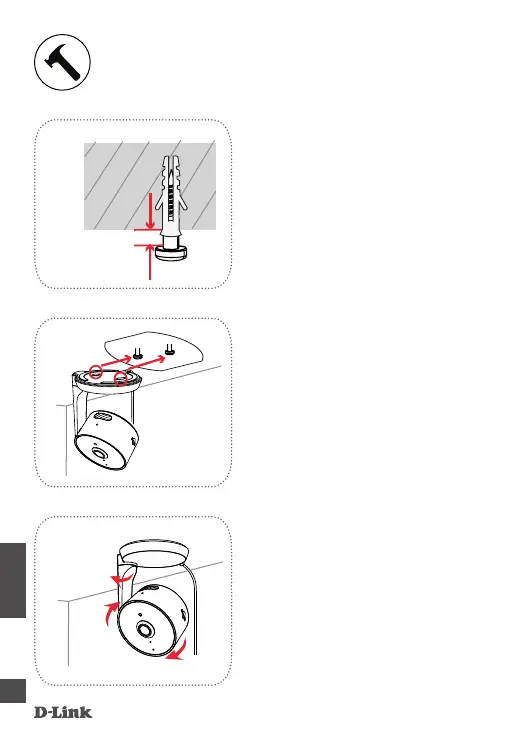 D-Link