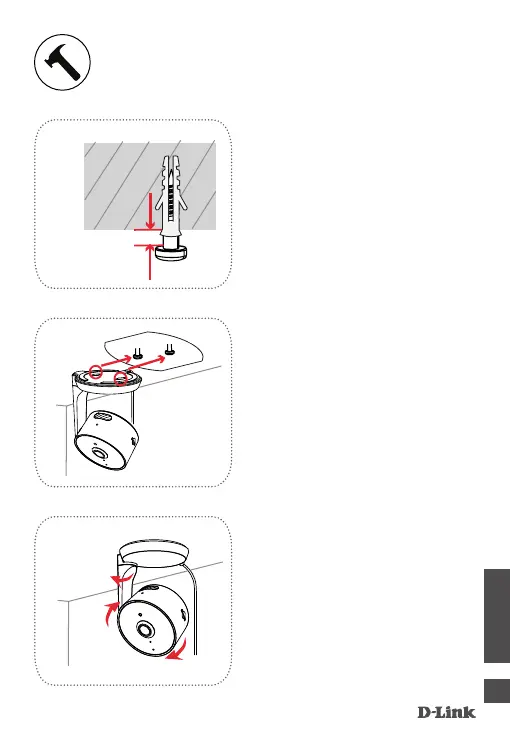 D-Link