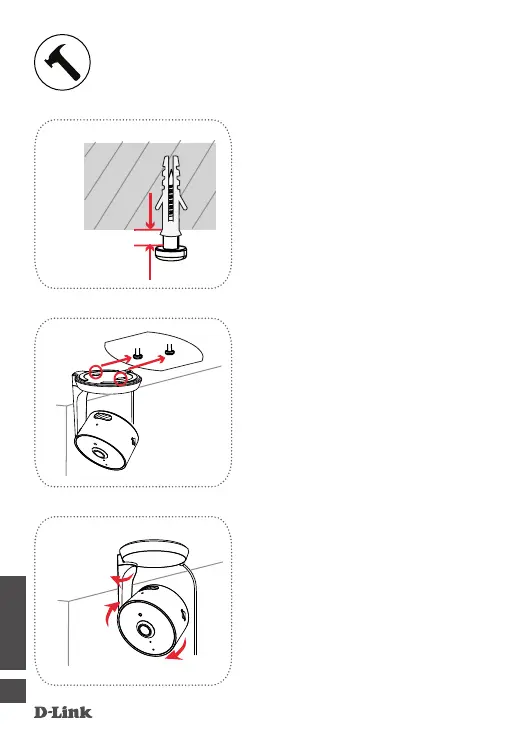 D-Link